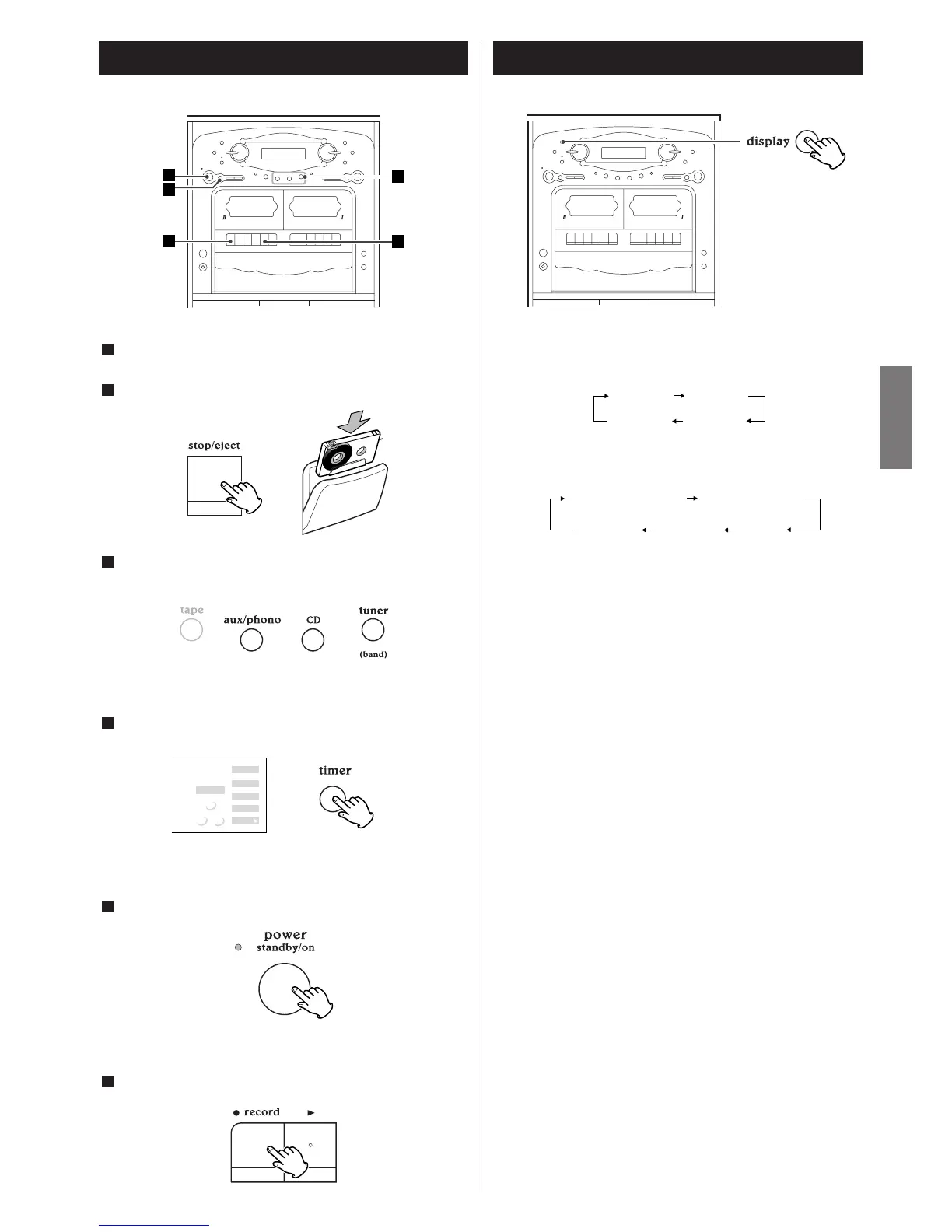 display

stop/eject

tape

aux/phono

CD

tuner

(band)

timer

power

standby/on

● record ►