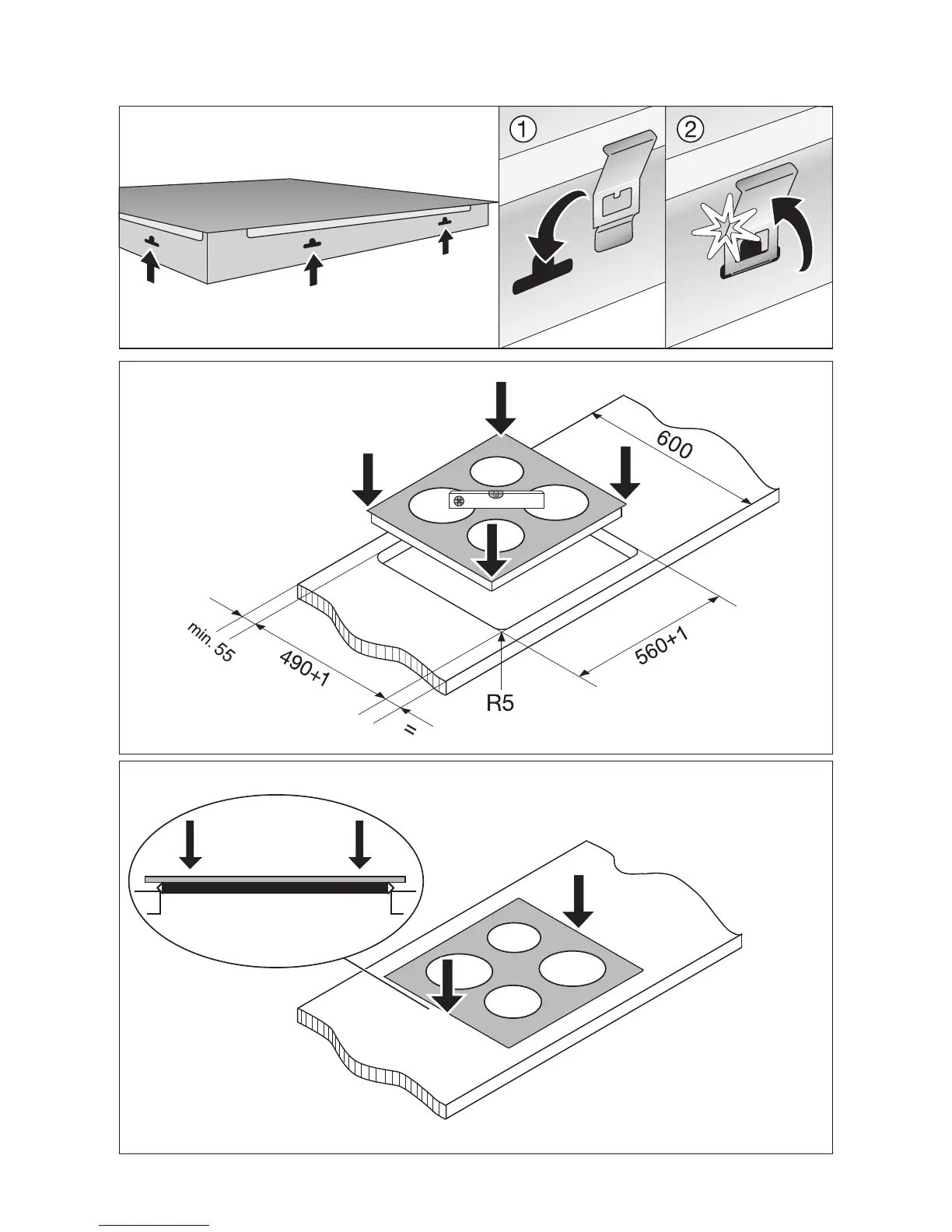 ①
②
600
min. 55
490+1
560+1
R5
=