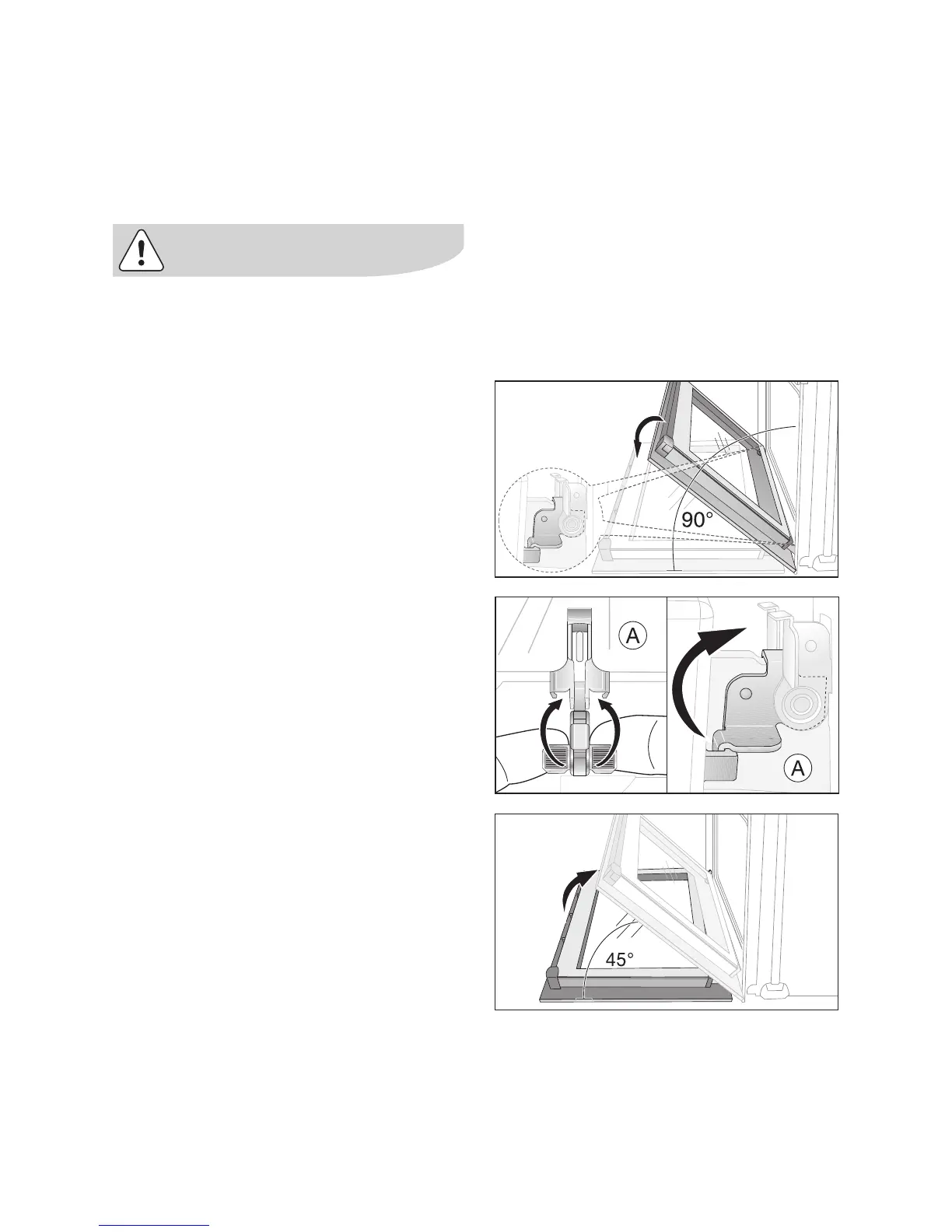 90°

A

A

45°