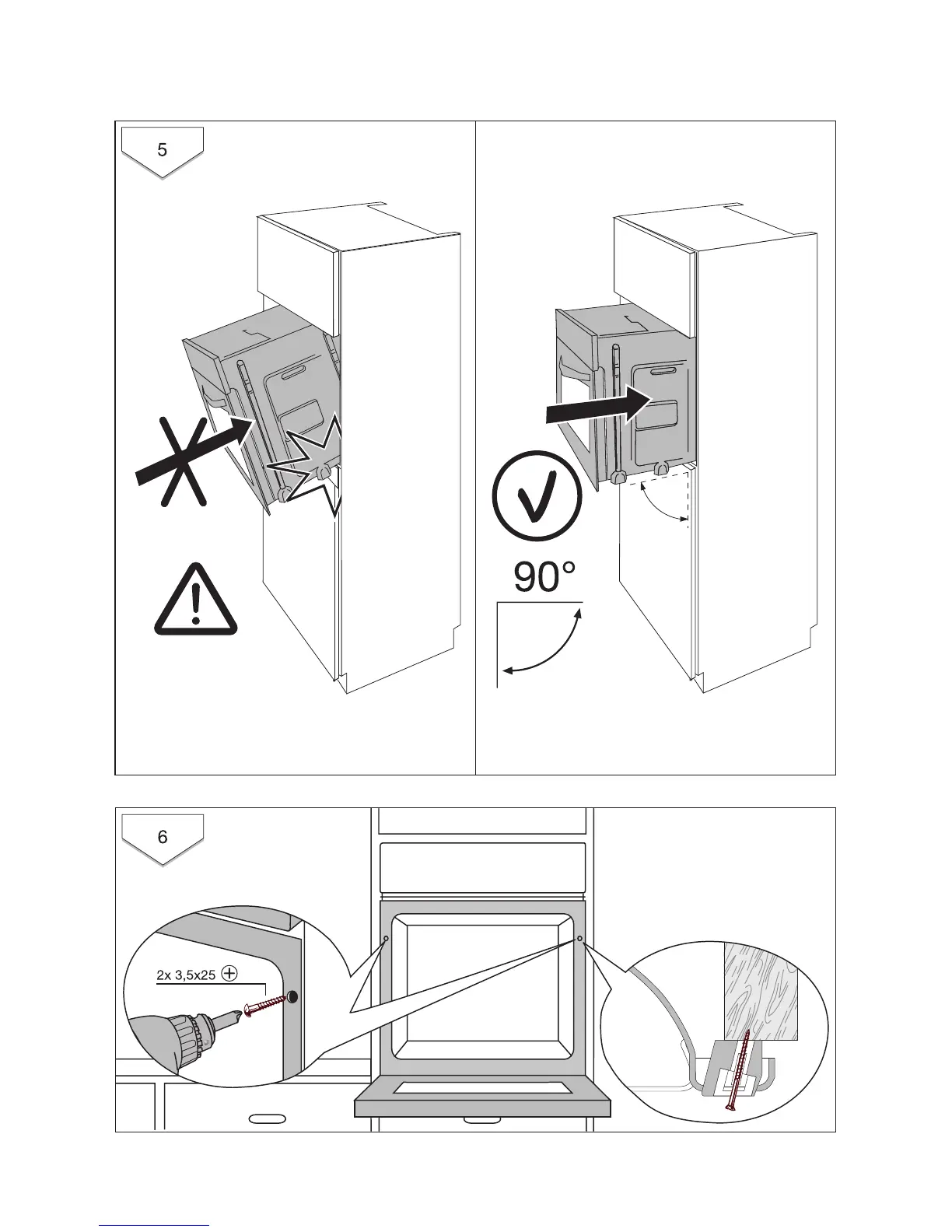 5

90°

6

2x 3,5x25