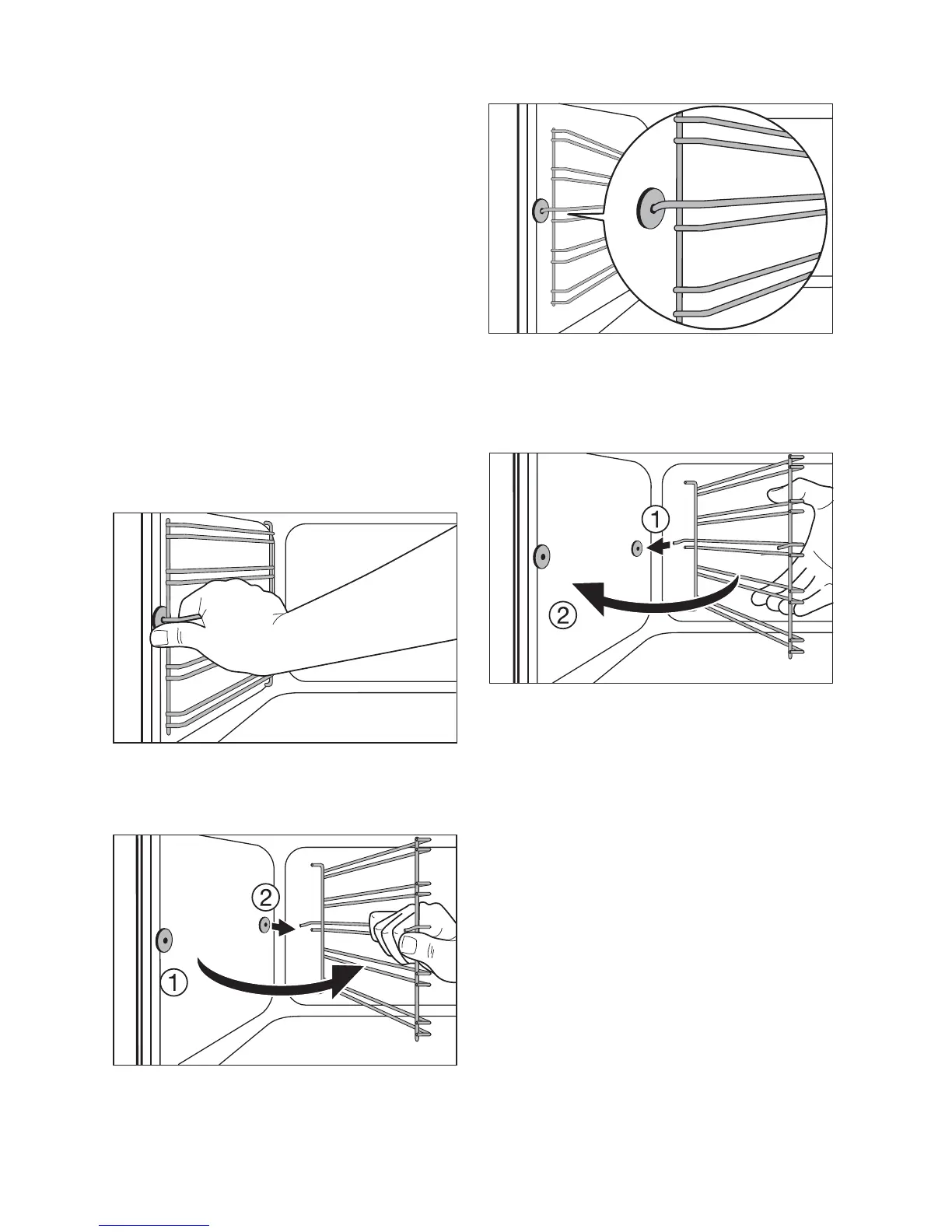 1

2

2

1