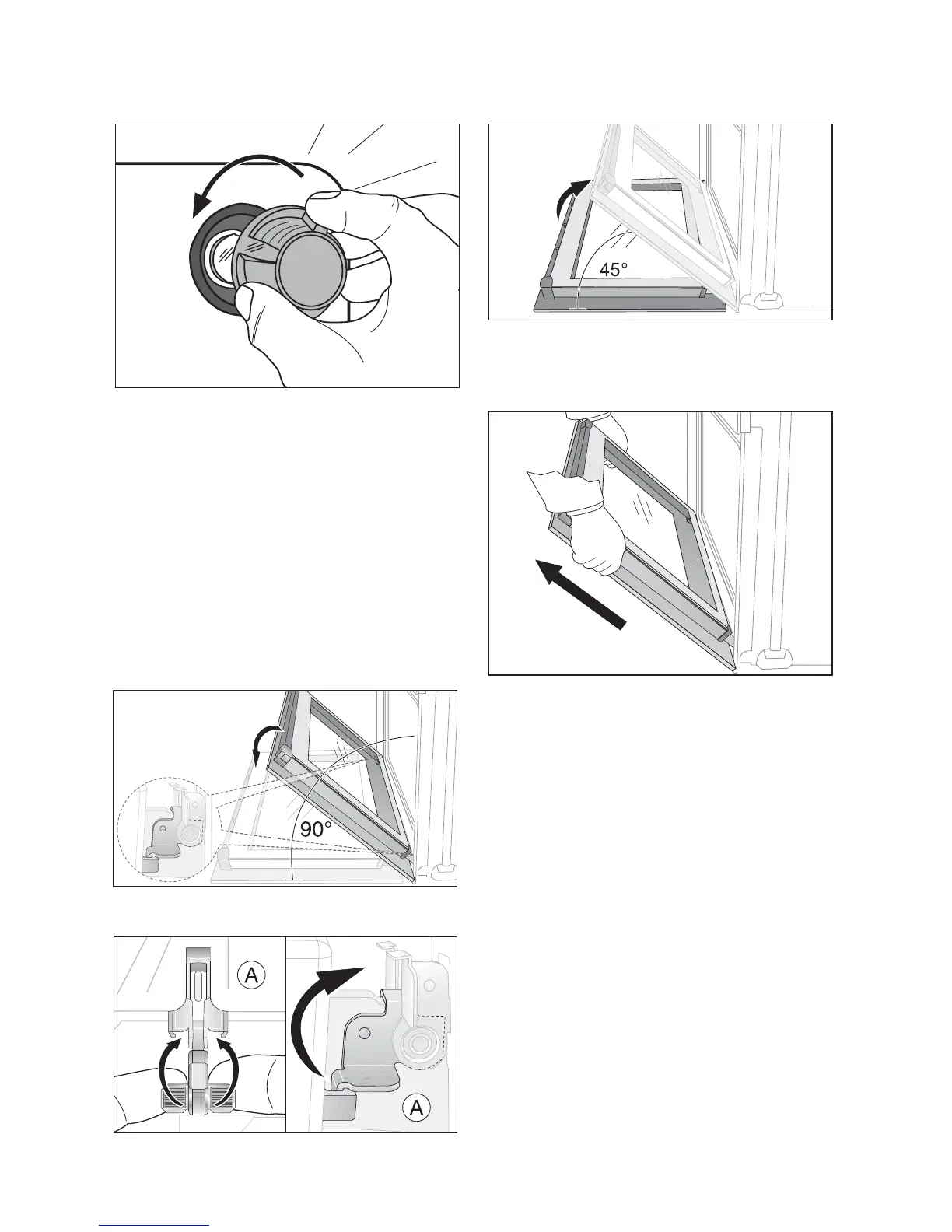 45°

90°

A

A