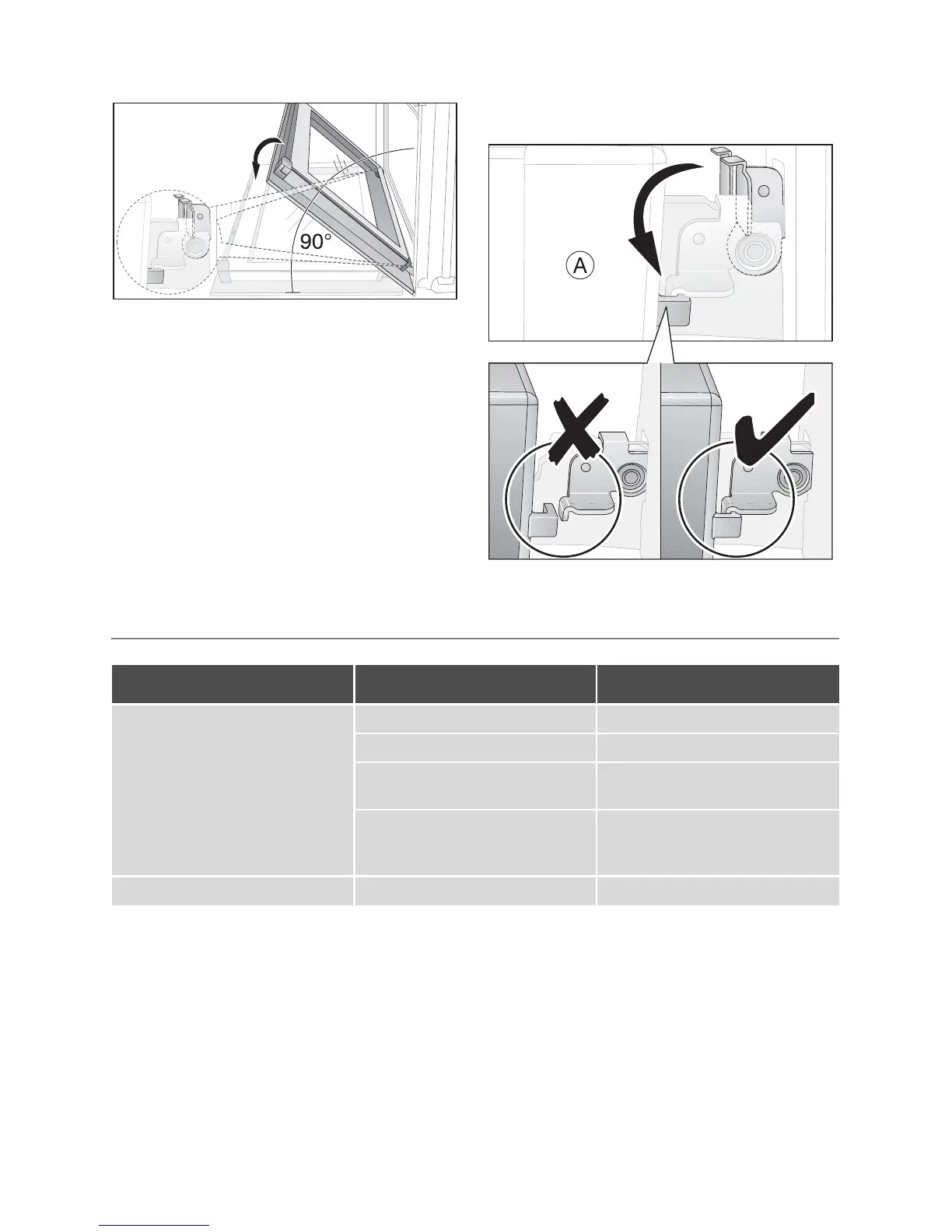 90°

A