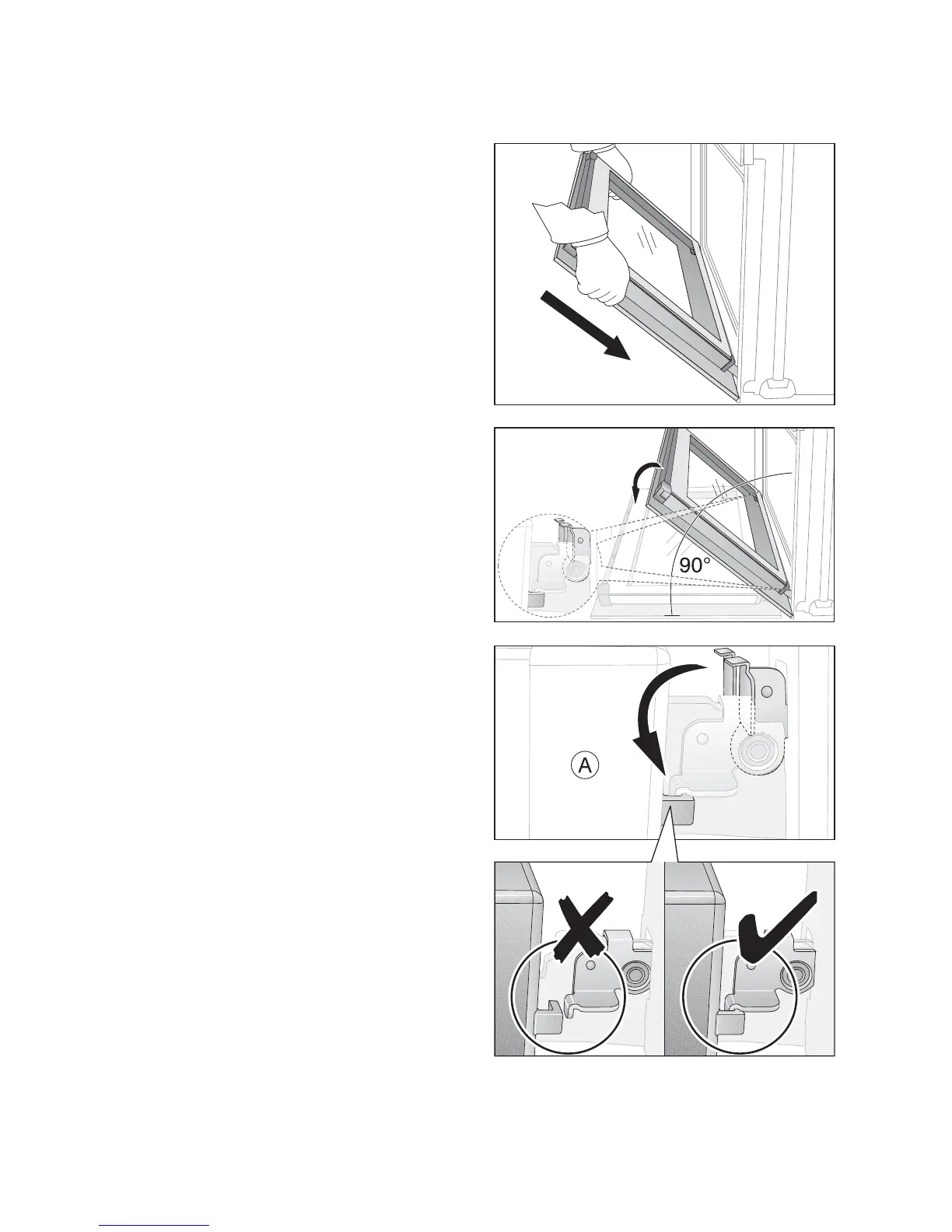 90°

A