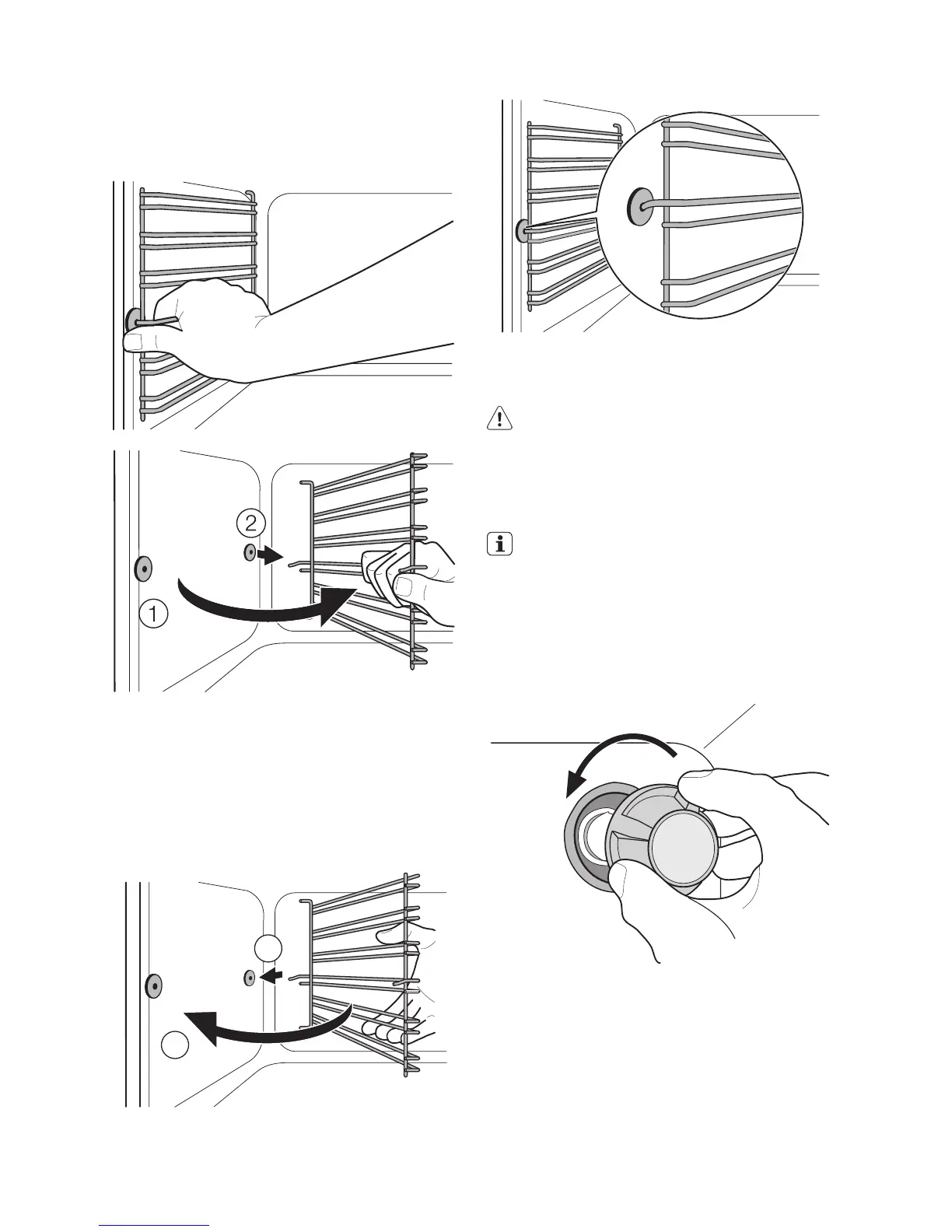 2

1