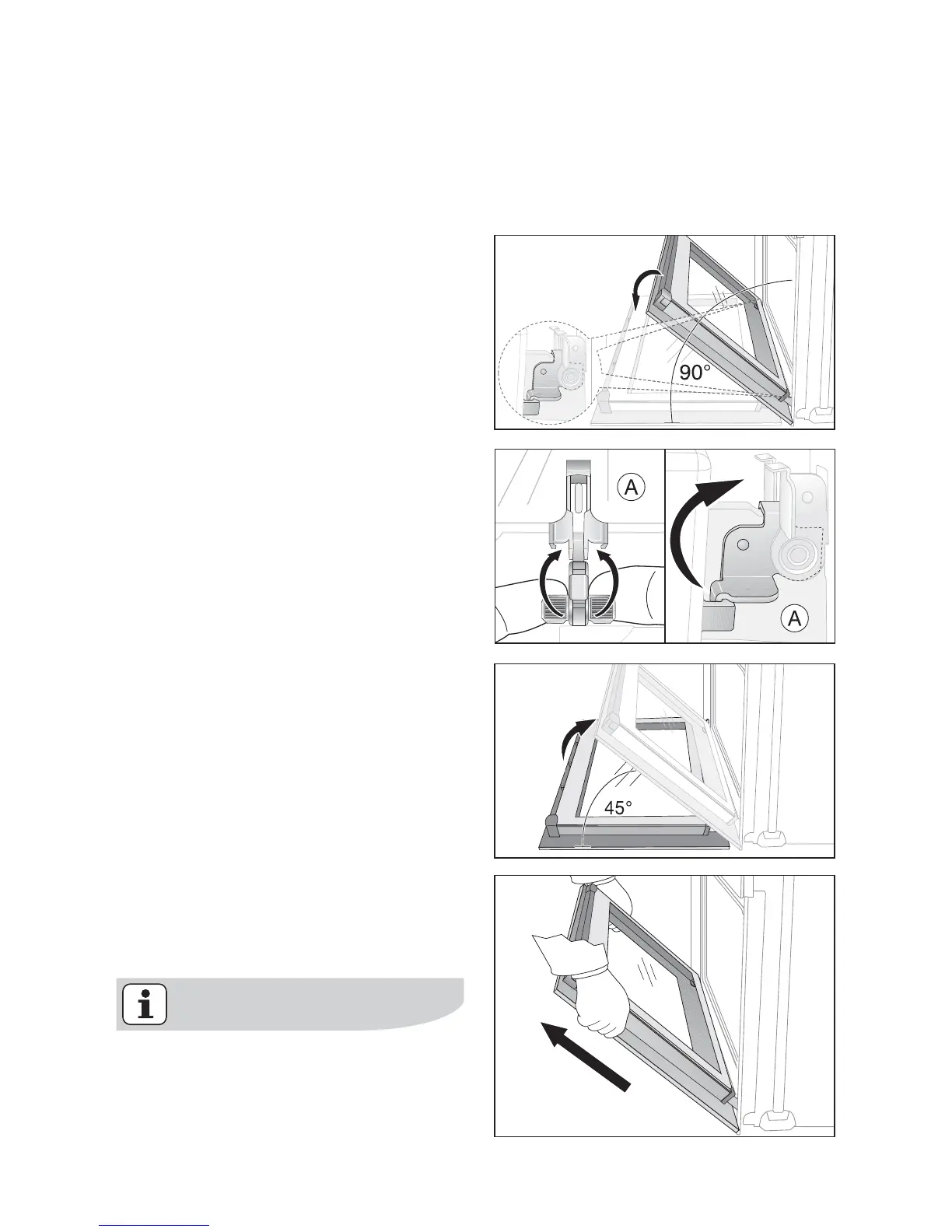 90°

A

A

45°