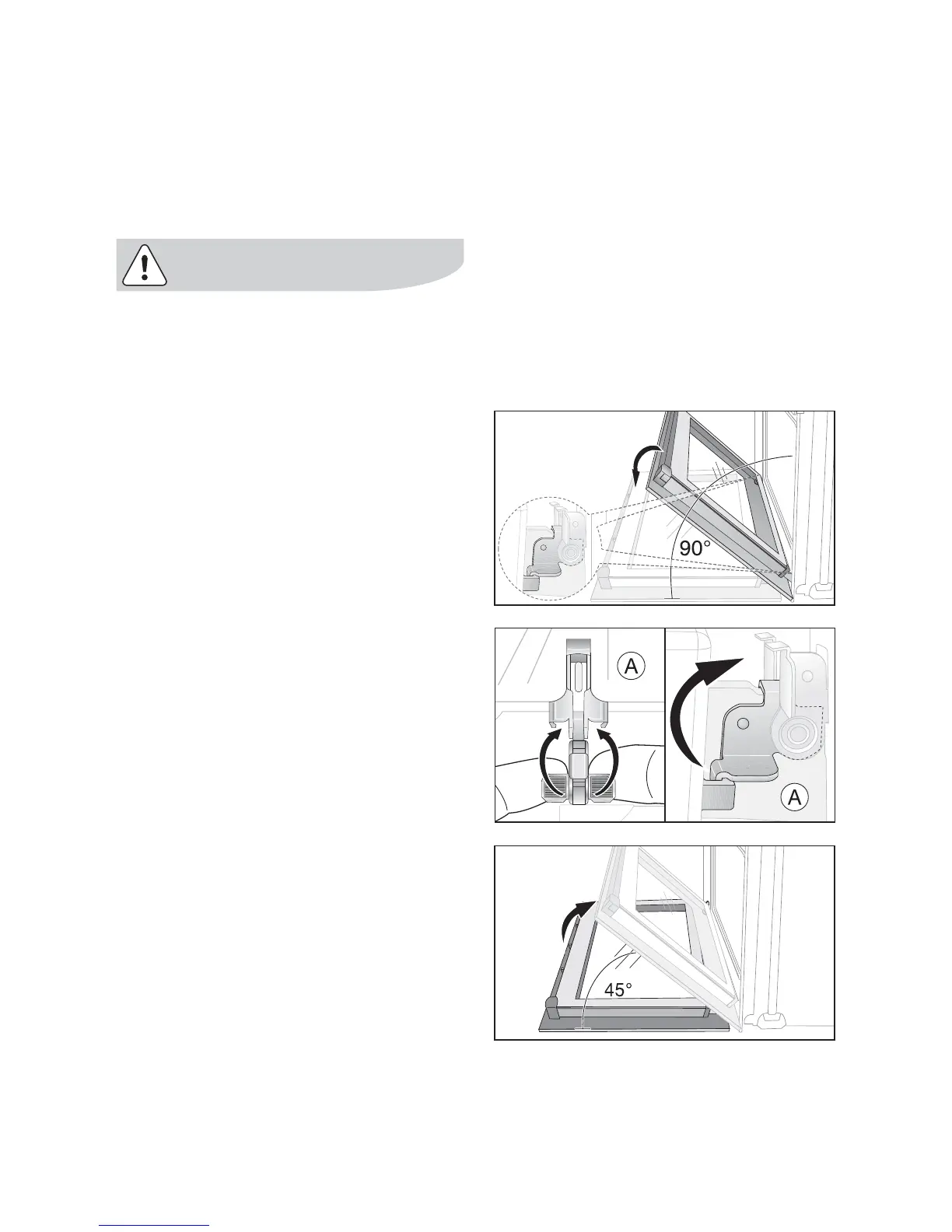 90°

A

A

45°