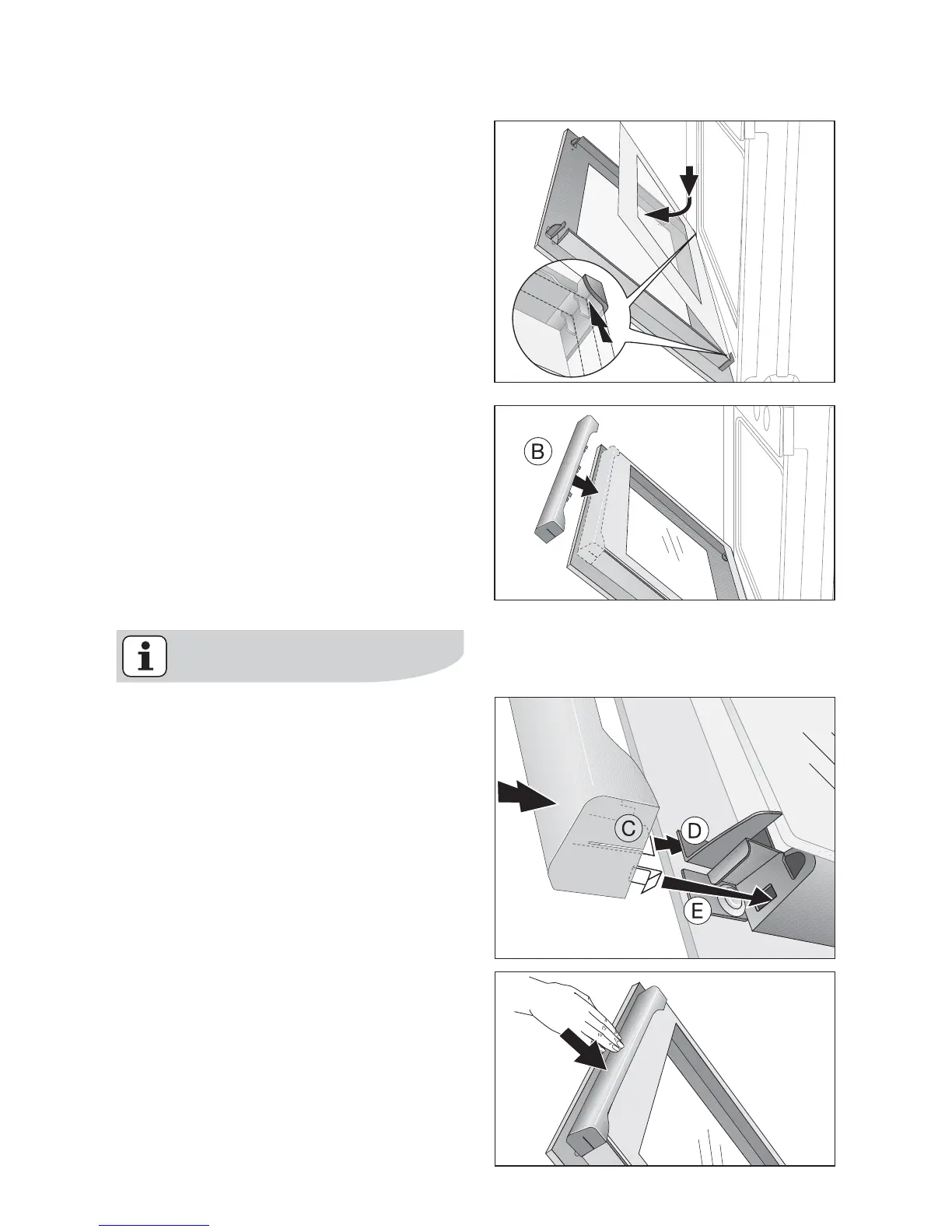 B

C

D

E