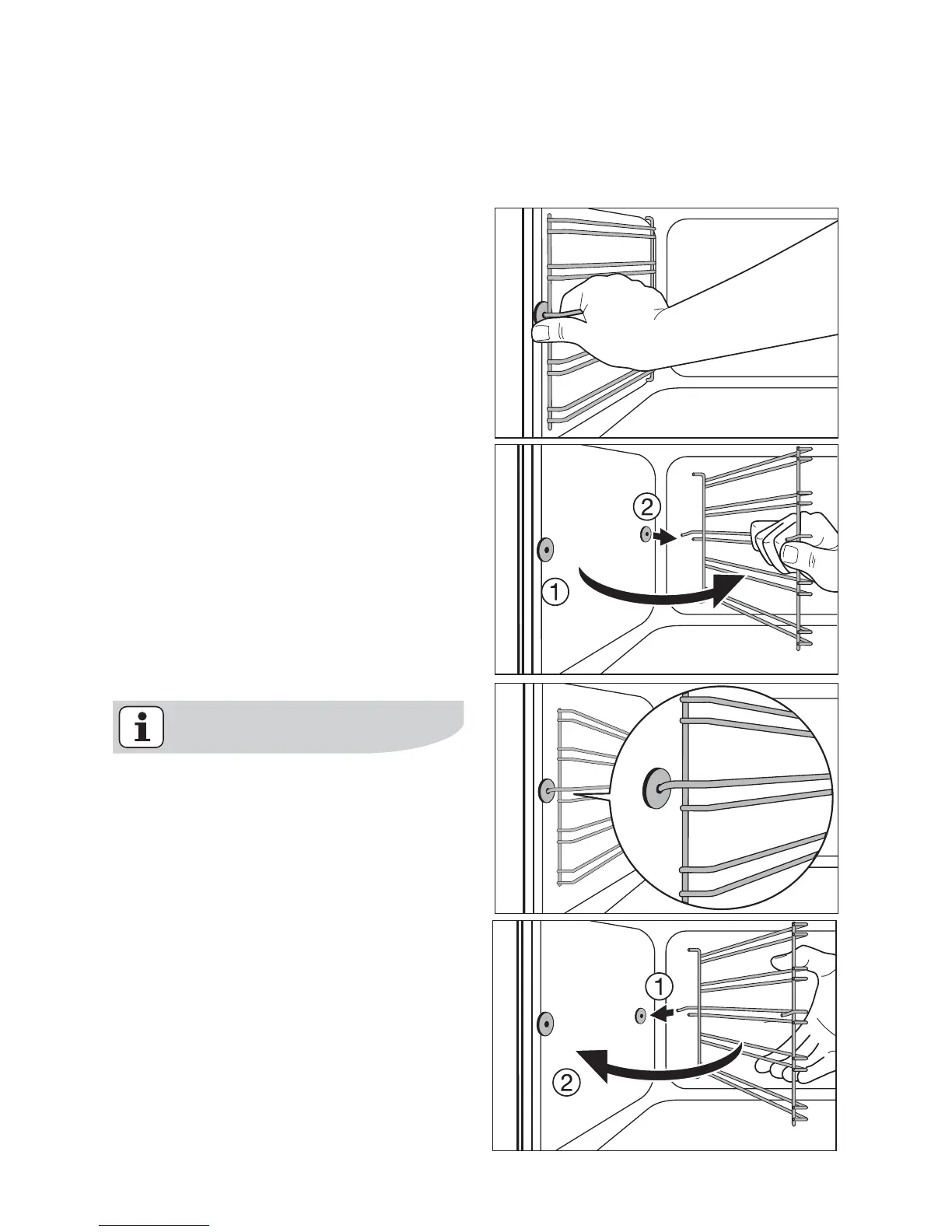 2

1

1

2