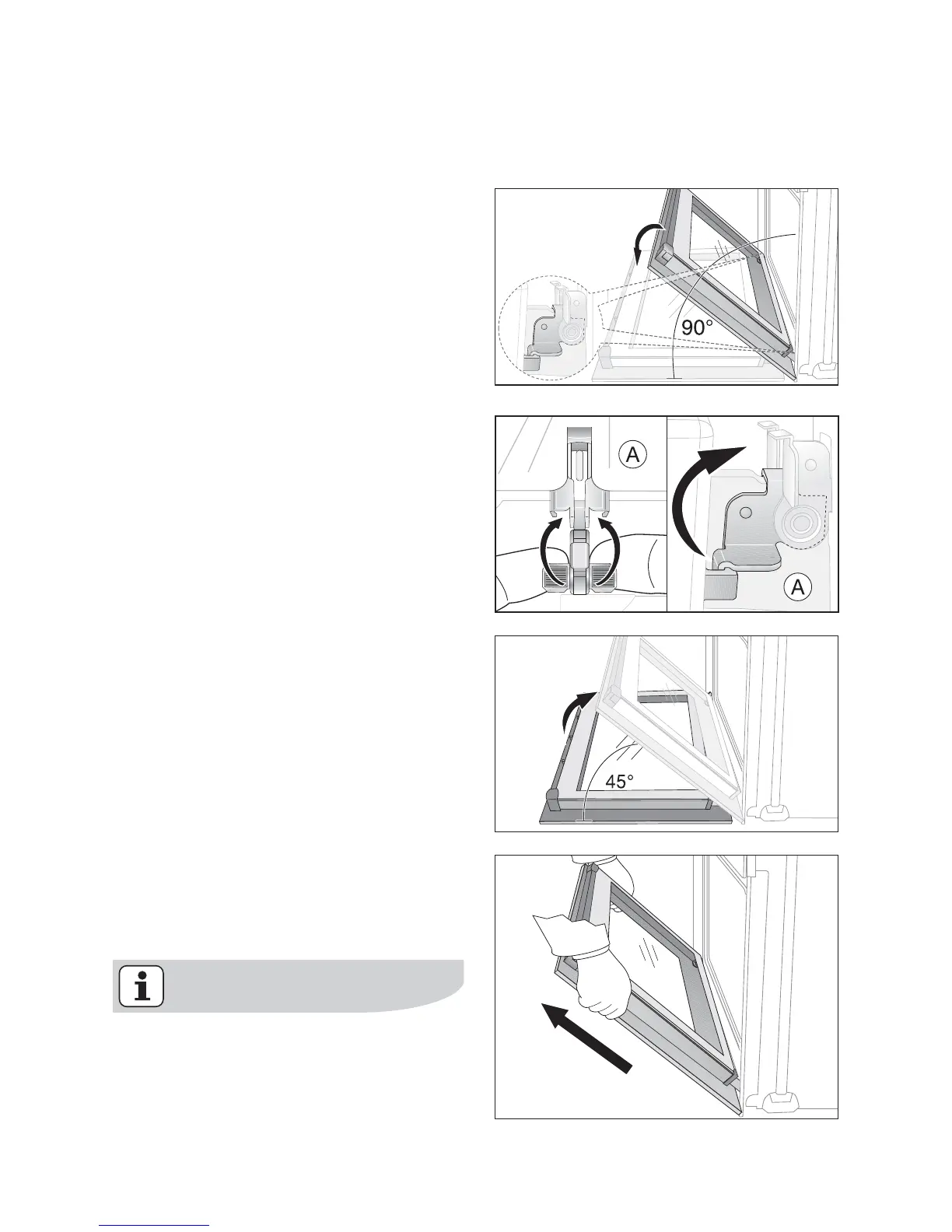 90°

A

A

45°