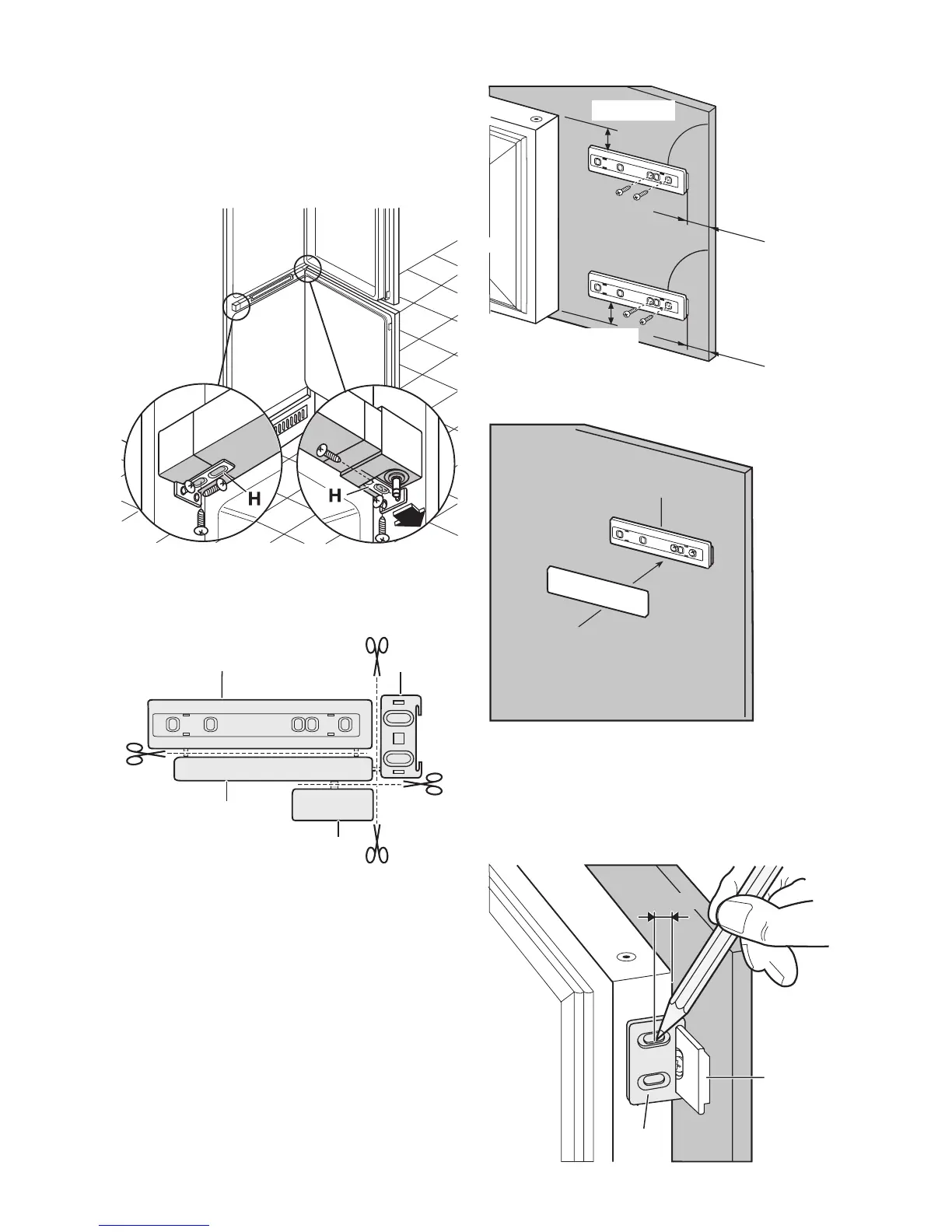 H

H