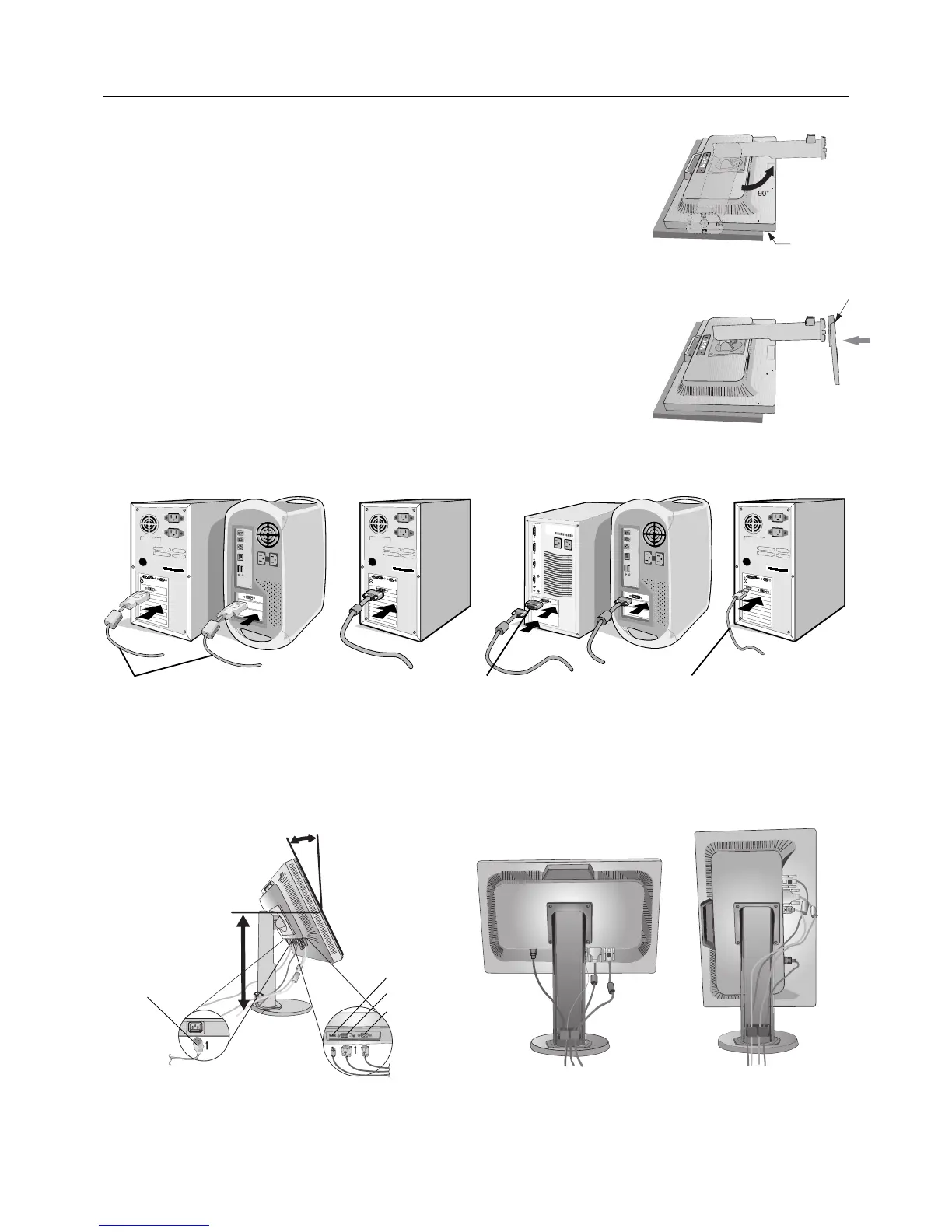 90°