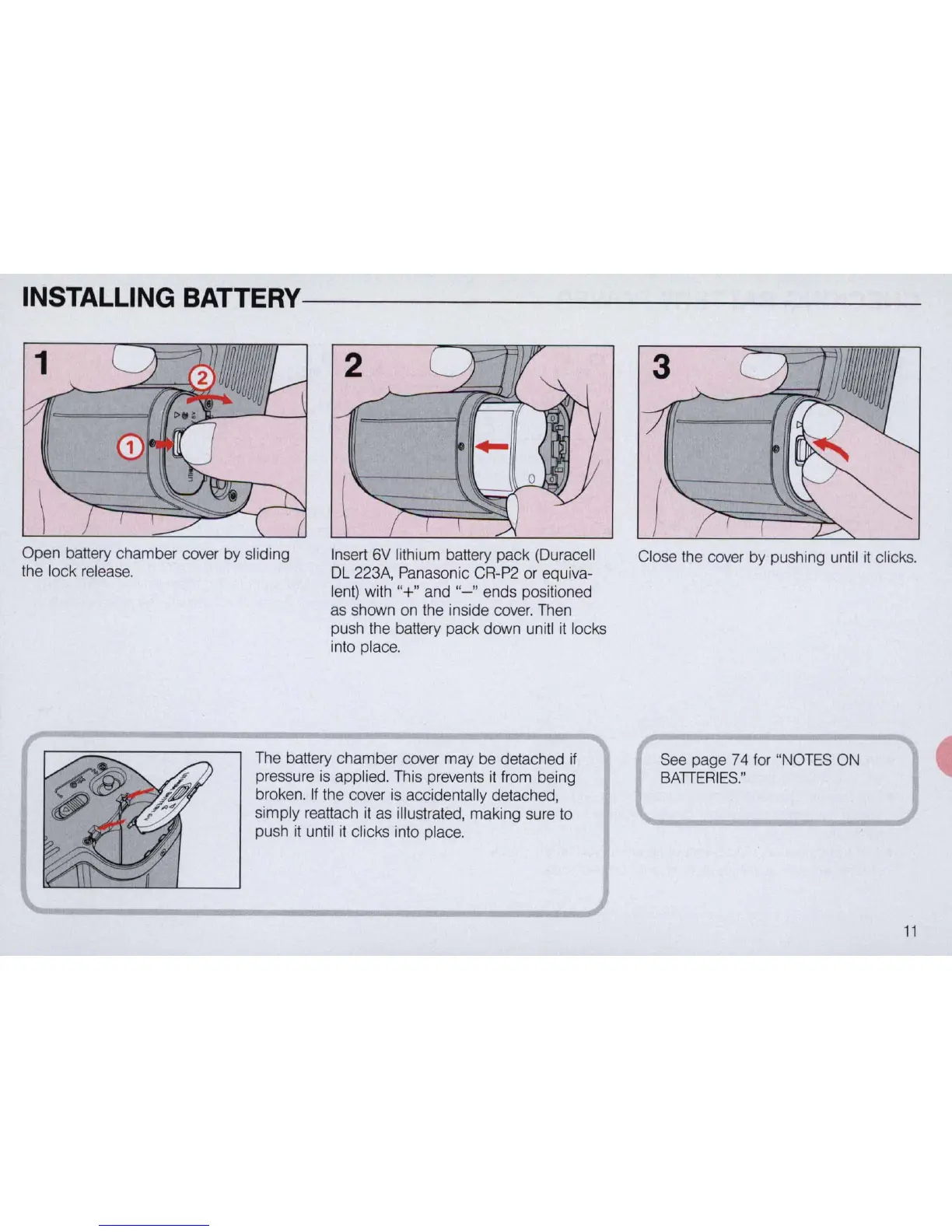 INSTALLING BATTERY

1

②

①

Open battery chamber cover by sliding the lock release.

2

Insert 6V lithium battery pack (Duracell DL 223A, Panasonic CR-P2 or equivalent) with "+" and "–" ends positioned as shown on the inside cover. Then push the battery pack down unitl it locks into place.

3

Close the cover by pushing until it clicks.

The battery chamber cover may be detached if pressure is applied. This prevents it from being broken. If the cover is accidentally detached, simply reattach it as illustrated, making sure to push it until it clicks into place.

See page 74 for "NOTES ON BATTERIES."

11