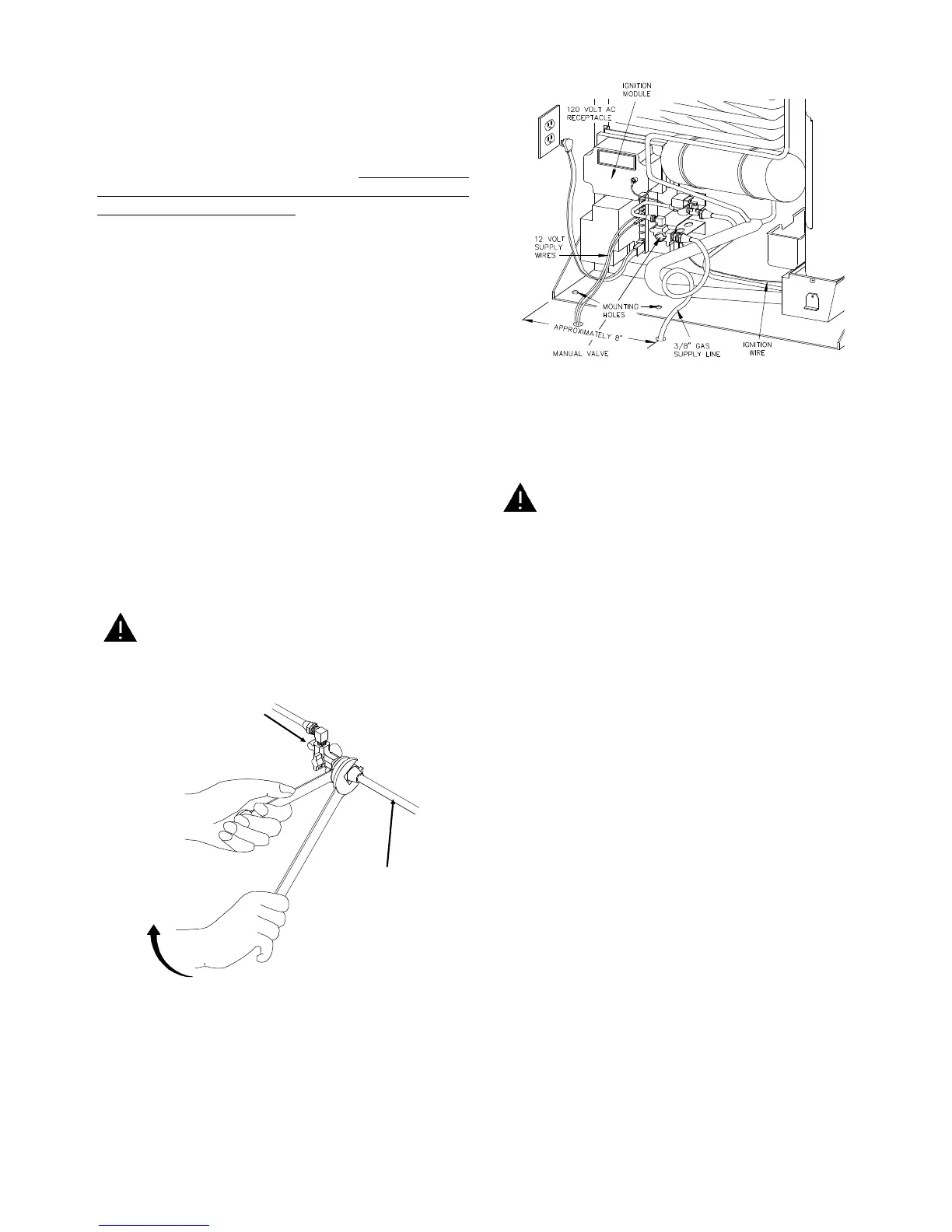 IGNITION MODULE

120 VOLT AC RECEPTACLE

12 VOLT SUPPLY WIRES

MOUNTING HOLES

APPROXIMATELY 8"

MANUAL VALVE

3/8" GAS SUPPLY LINE

IGNITION WIRE