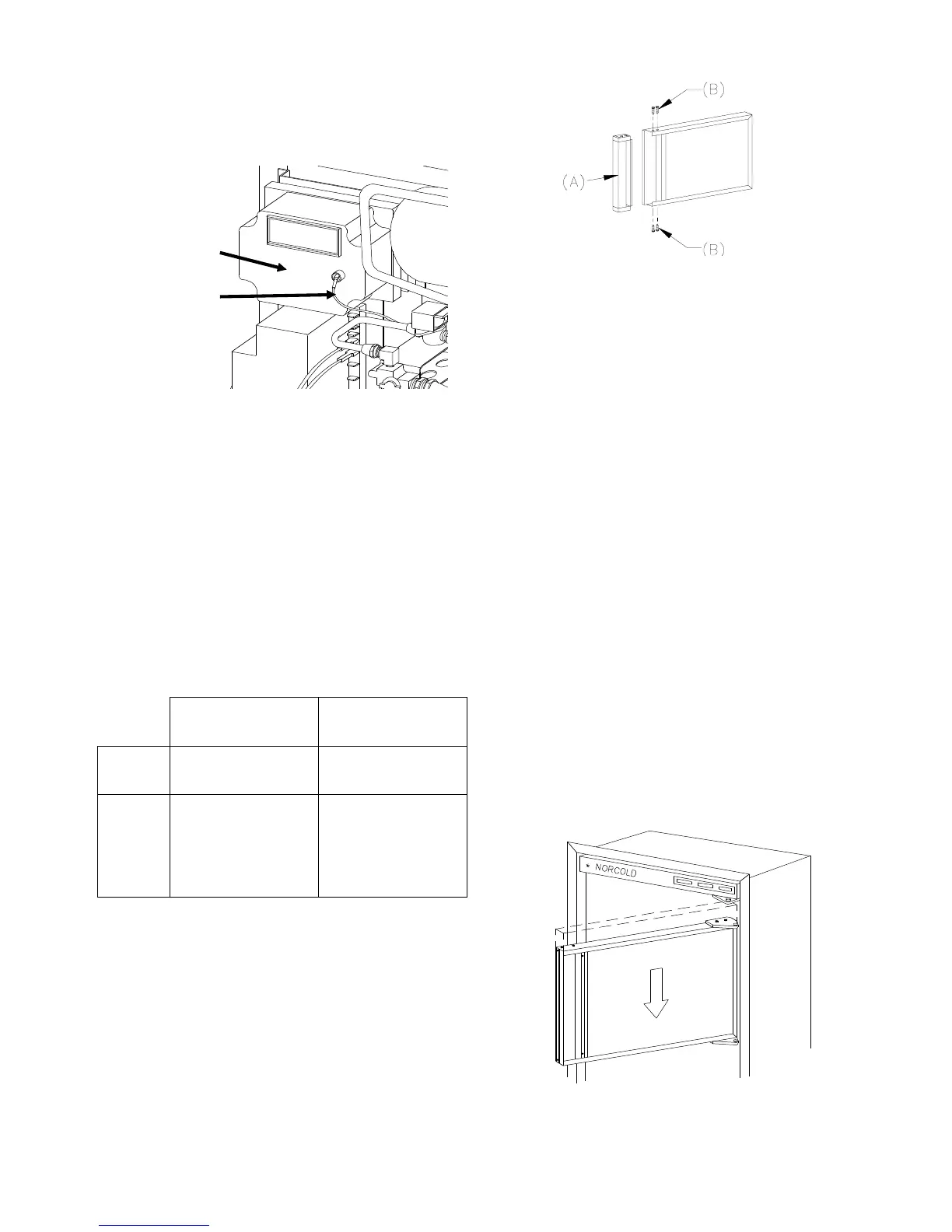 (B)

(A)

(B)

* NORCOLD