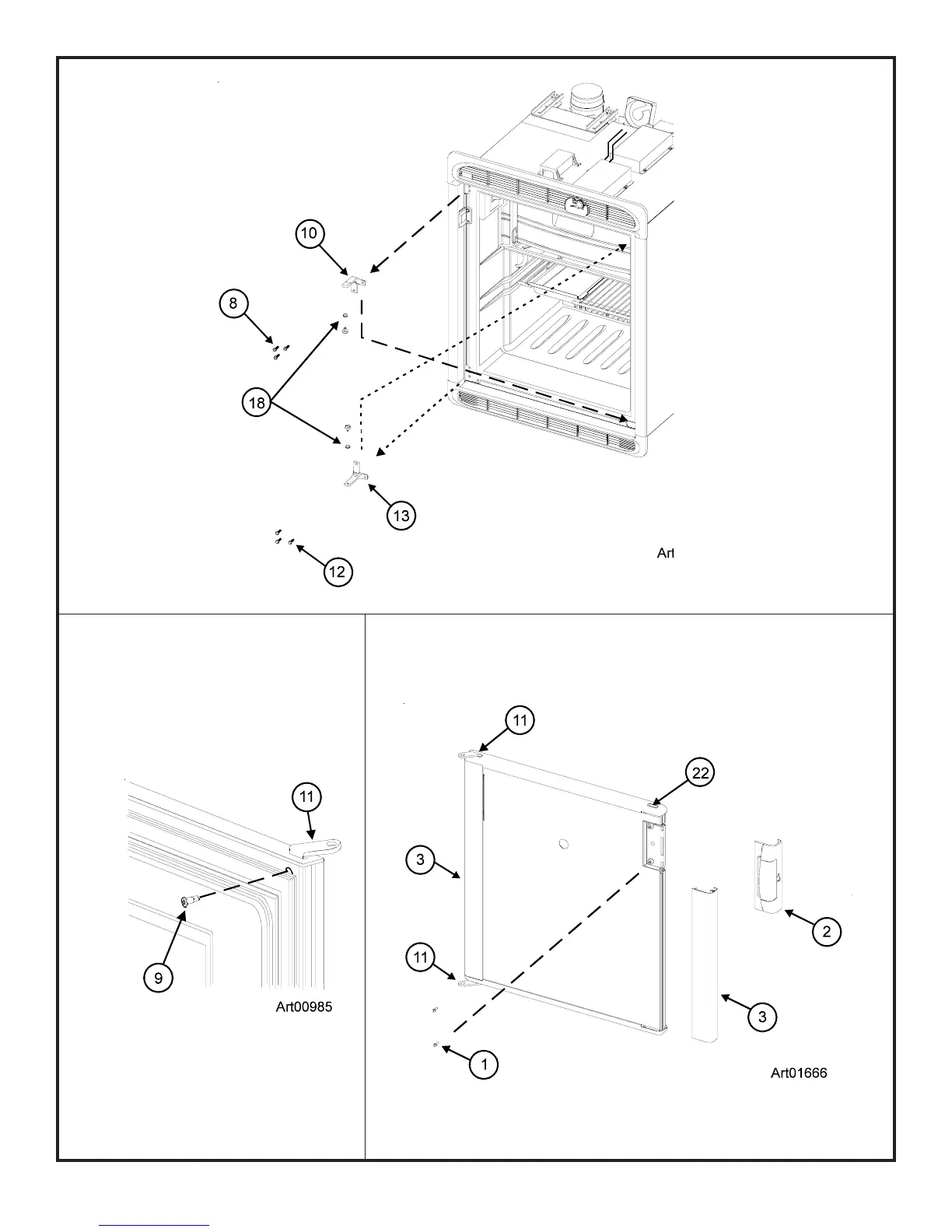 10

8

18

13

12

Art

11

9

Art00985

11

22

3

2

11

3

1

Art01666