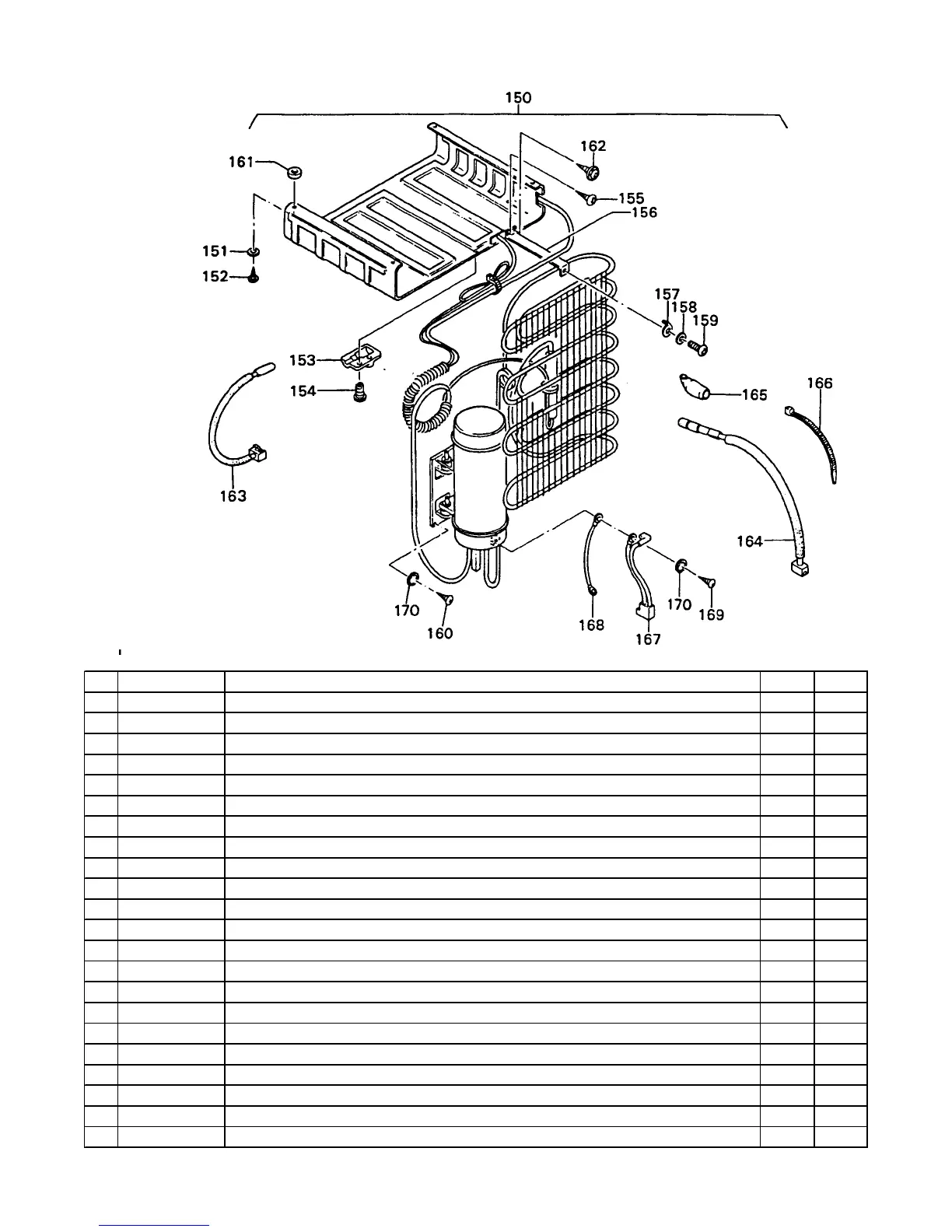 150

161
162
155
156
151
152
157
158
159
153
154
165
166
163
164
170
160
168
167
170
169