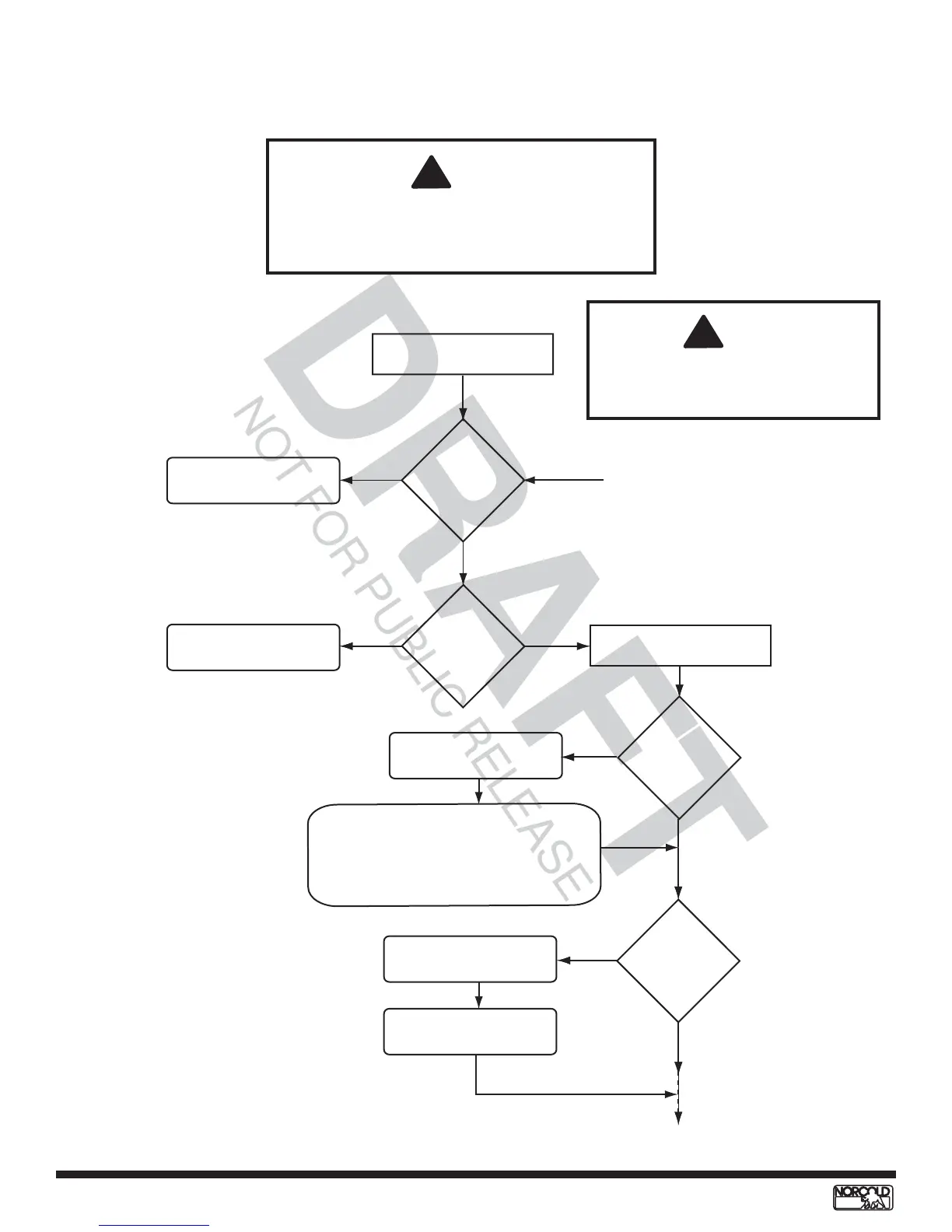 DRAFT
NOT FOR PUBLIC RELEASE

NORCOLD