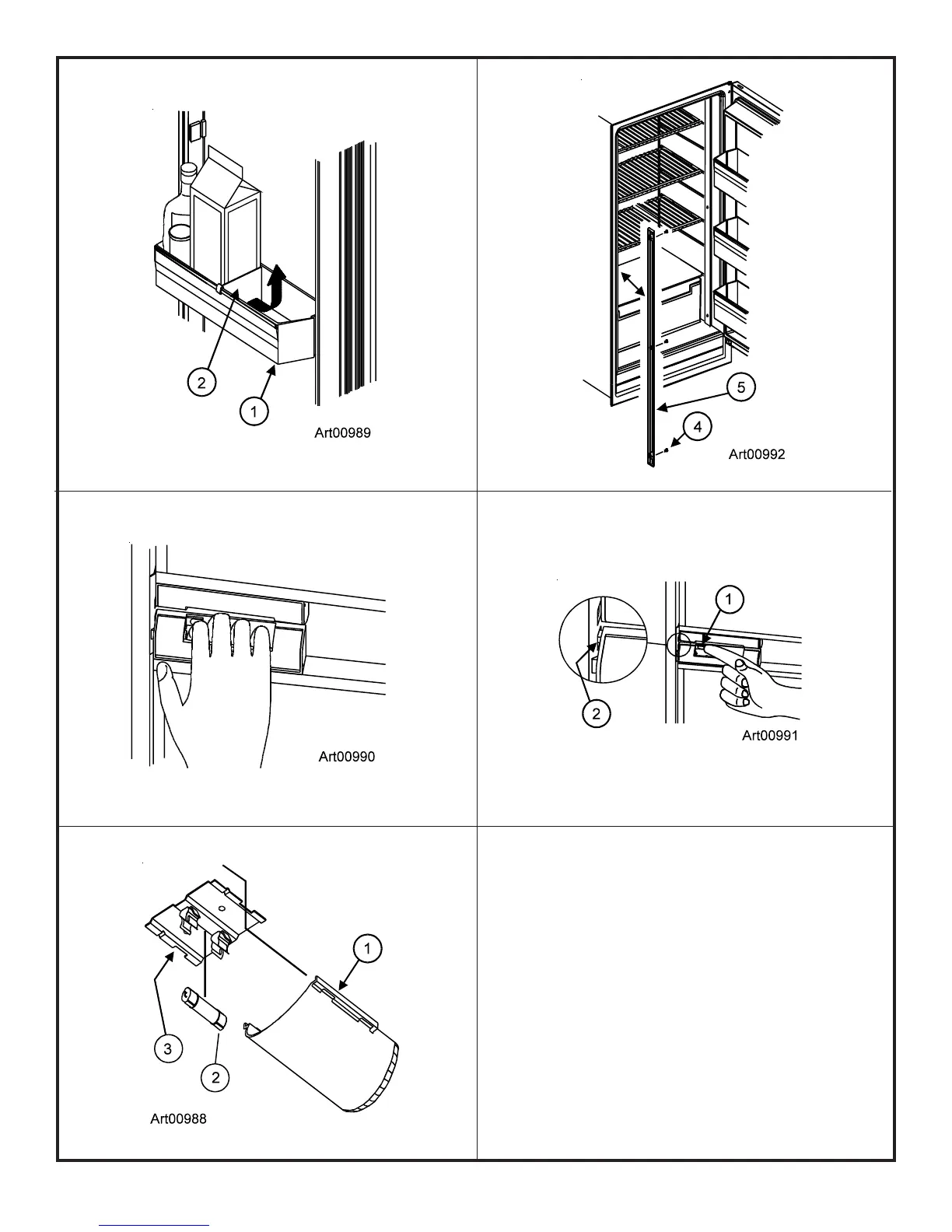 2
1
Art00989

5
4
Art00992

Art00990

1
2
Art00991

1
3
2
Art00988