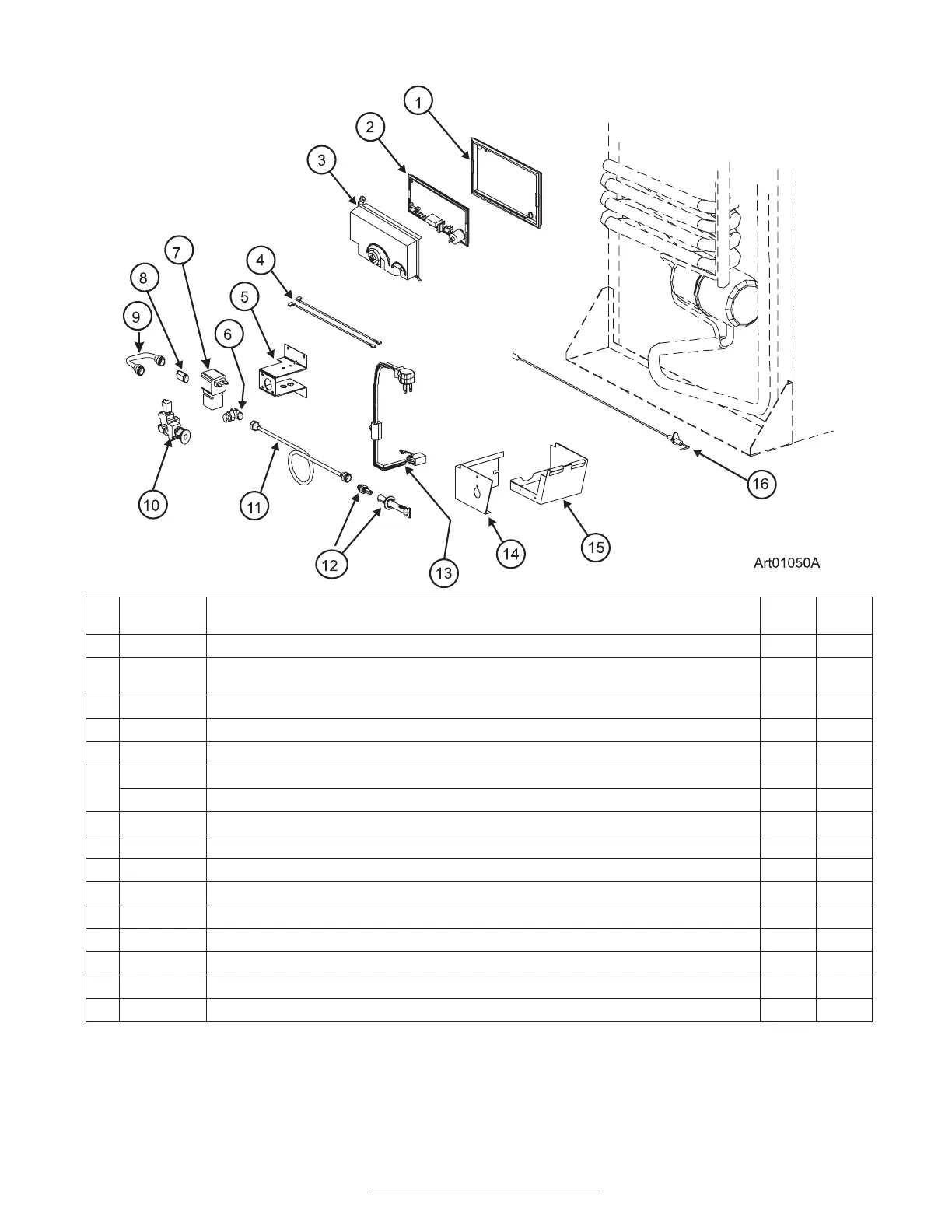 1
2
3
4
5
6
7
8
9
10
11
12
13
14
15
16
Art01050A