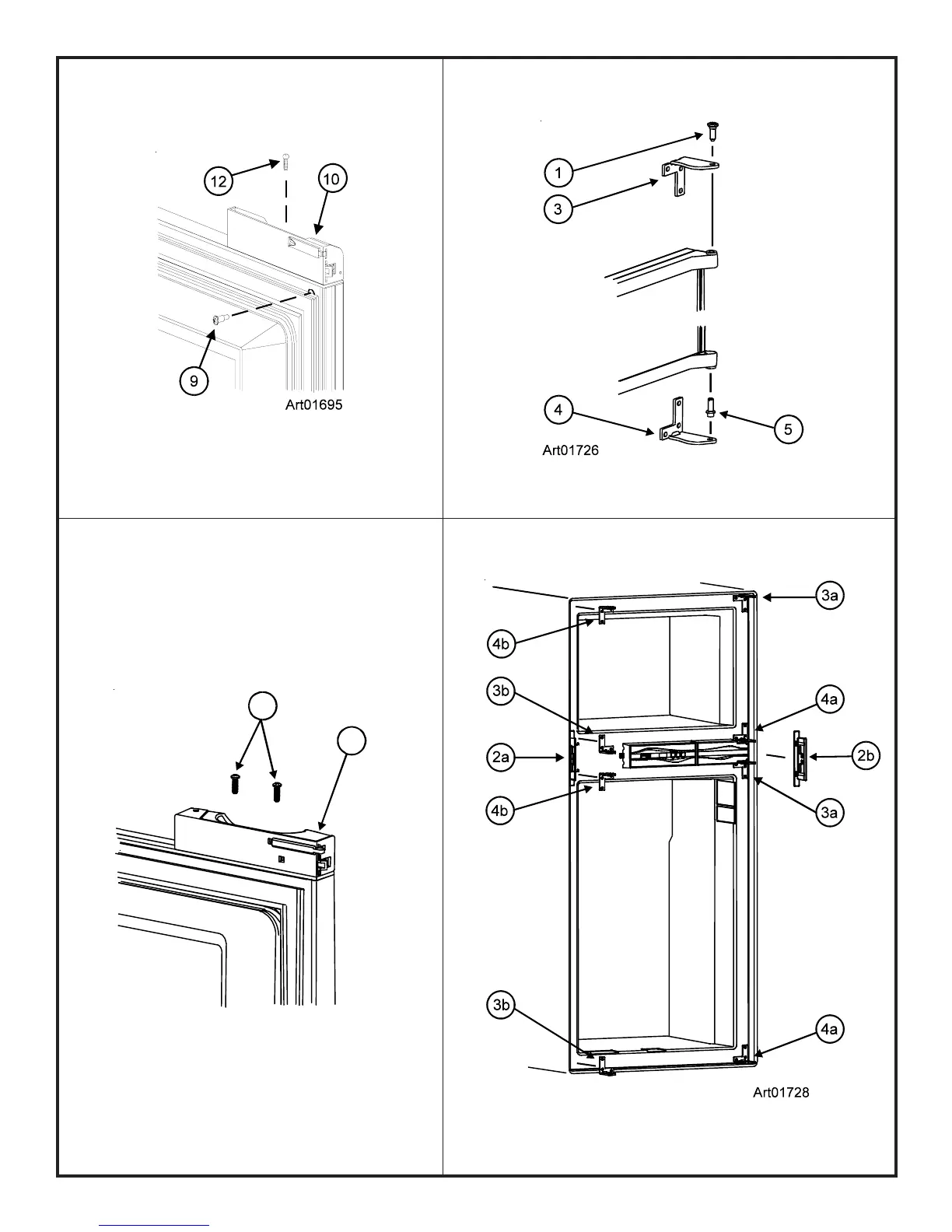 12
10
9
Art01695

1
3
4
5
Art01726

3a
4b
3b
4a
2a
2b
4b
3a
3b
4a
Art01728