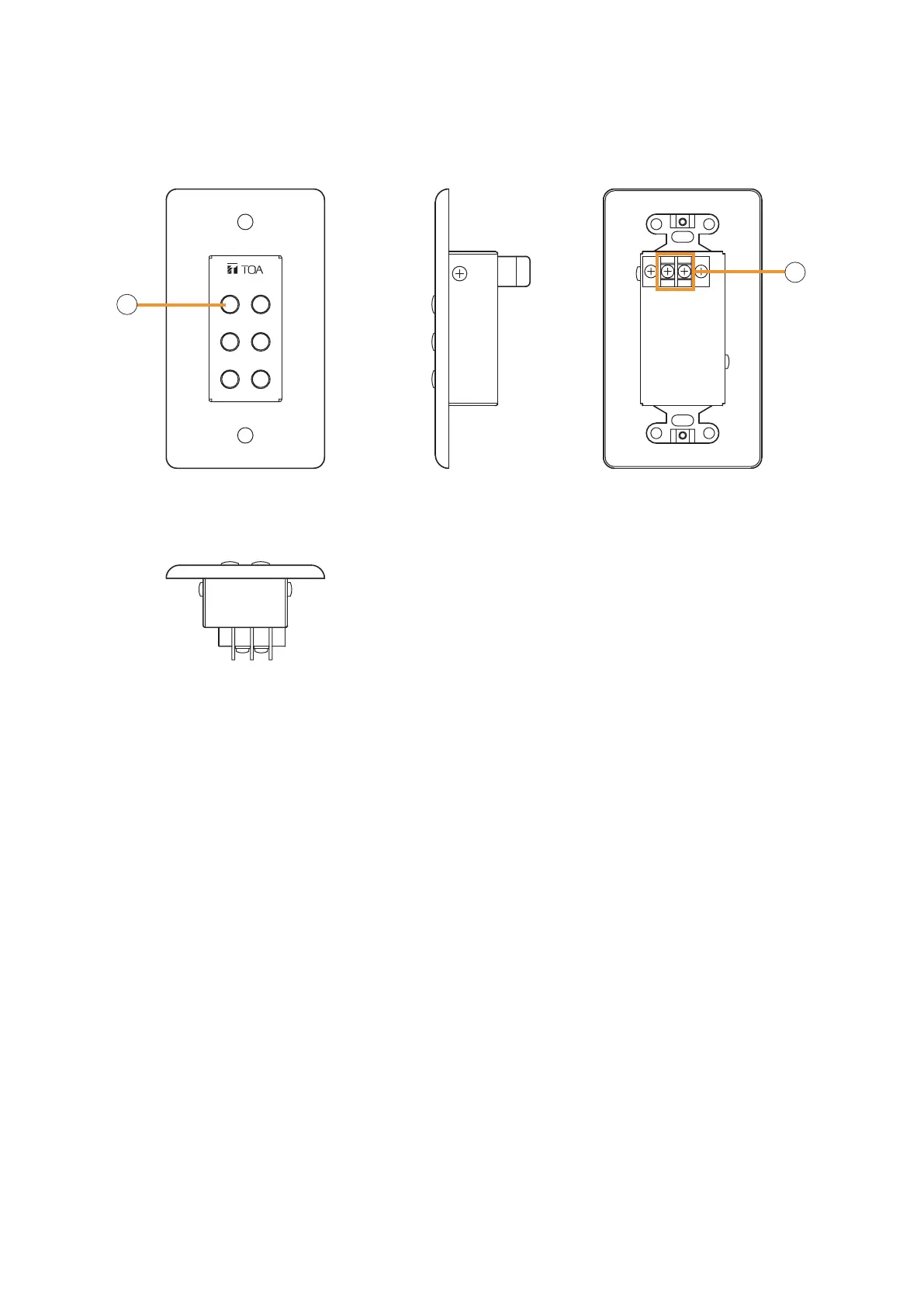 TOA