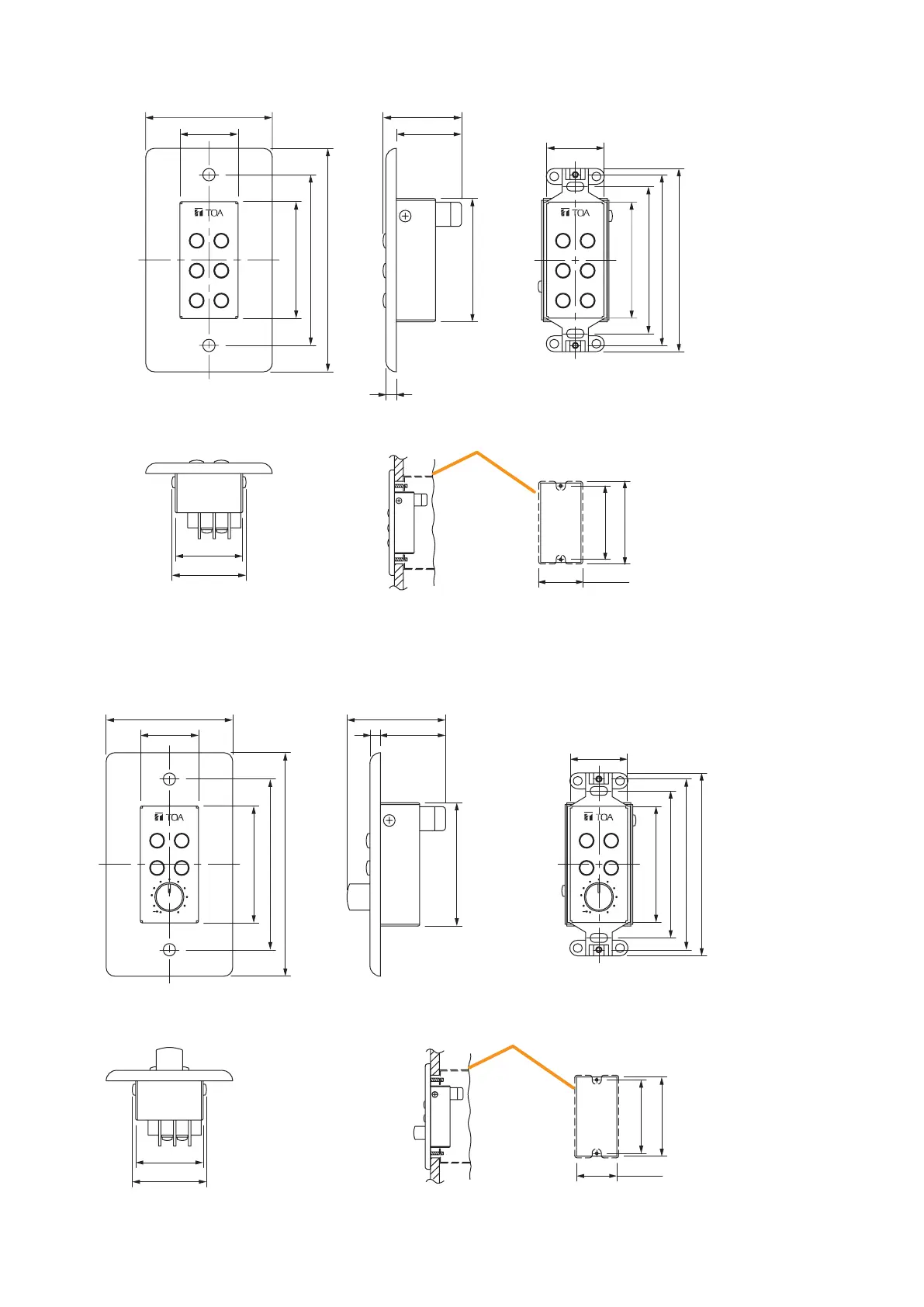 TOA

TOA

TOA

TOA