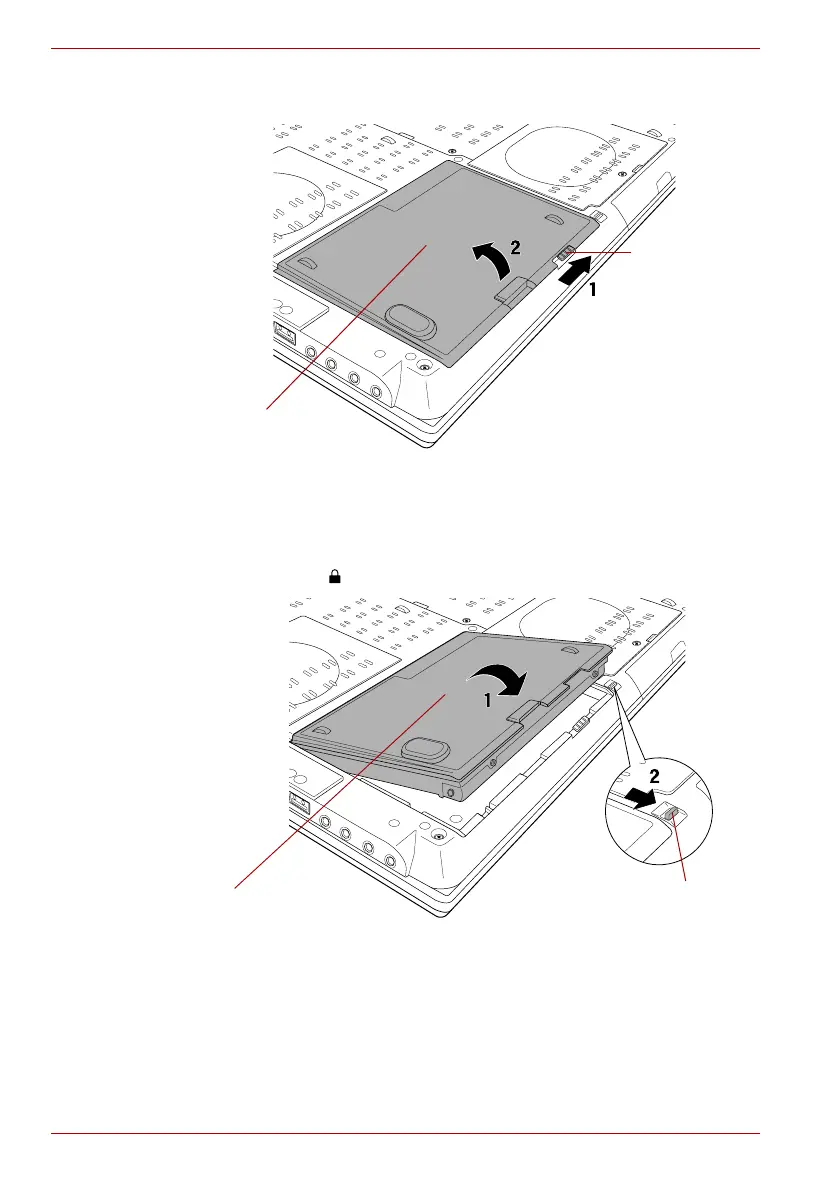 2

1

1

2