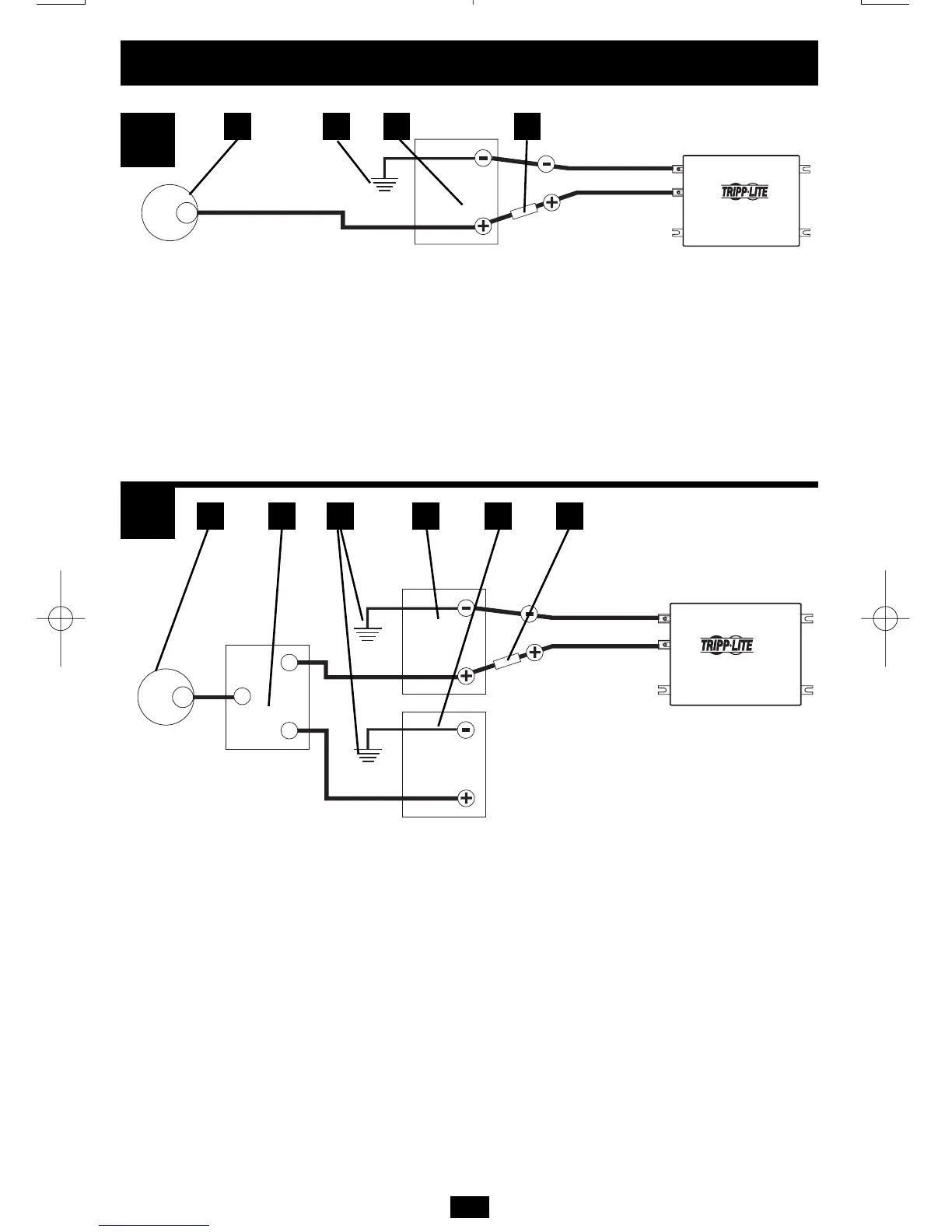 TRIPP·LITE

TRIPP·LITE