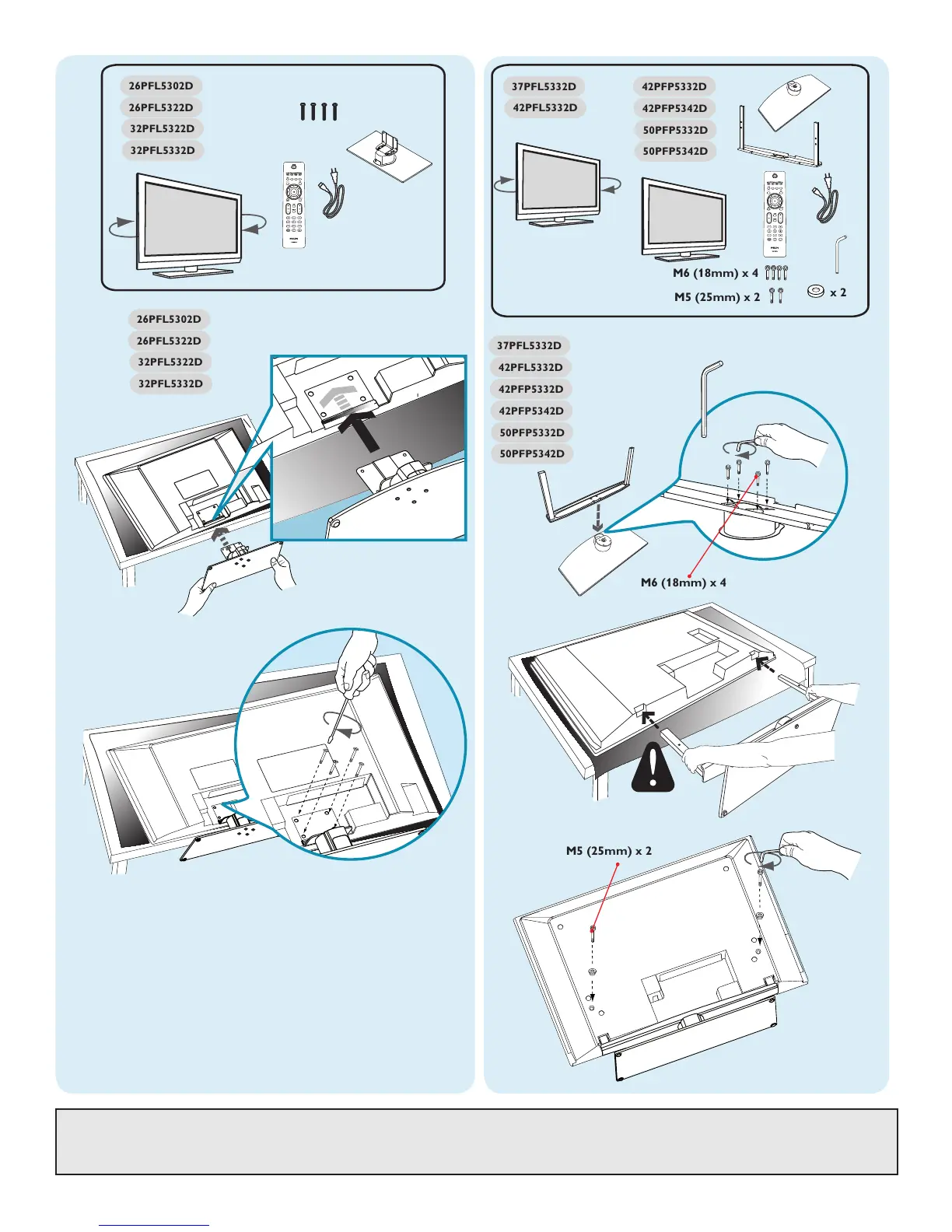 26PFL5302D
26PFL5322D
32PFL5322D
32PFL5332D

26PFL5302D
26PFL5322D
32PFL5322D
32PFL5332D

37PFL5332D
42PFL5332D

42PFP5332D
42PFP5342D
50PFP5332D
50PFP5342D

M6 (18mm) x 4
M5 (25mm) x 2
x 2

37PFL5332D
42PFL5332D
42PFP5332D
42PFP5342D
50PFP5332D
50PFP5342D

M6 (18mm) x 4

M5 (25mm) x 2