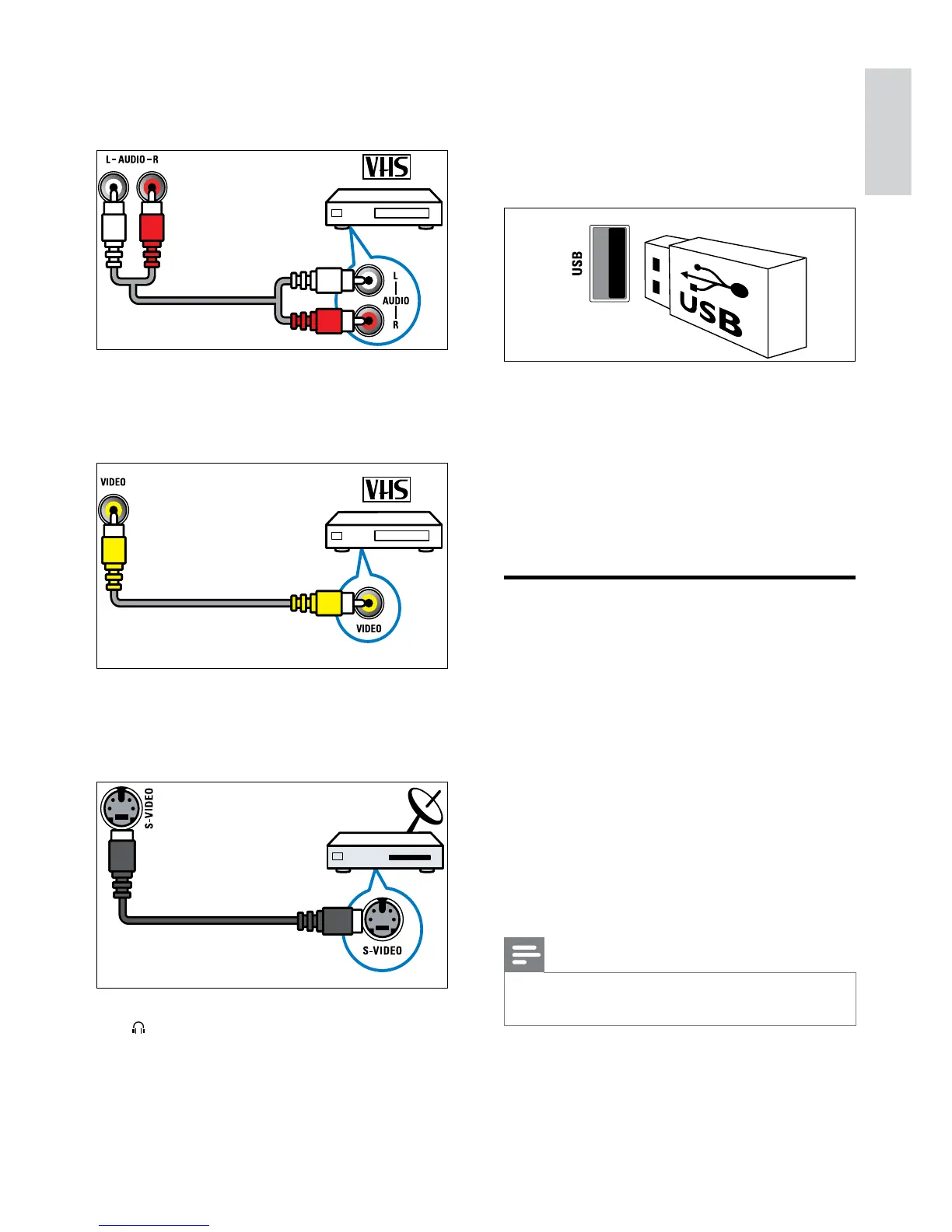 L - AUDIO - R

VHS

L

AUDIO

R

VIDEO

VHS

VIDEO

S-VIDEO

S-VIDEO

USB

USB