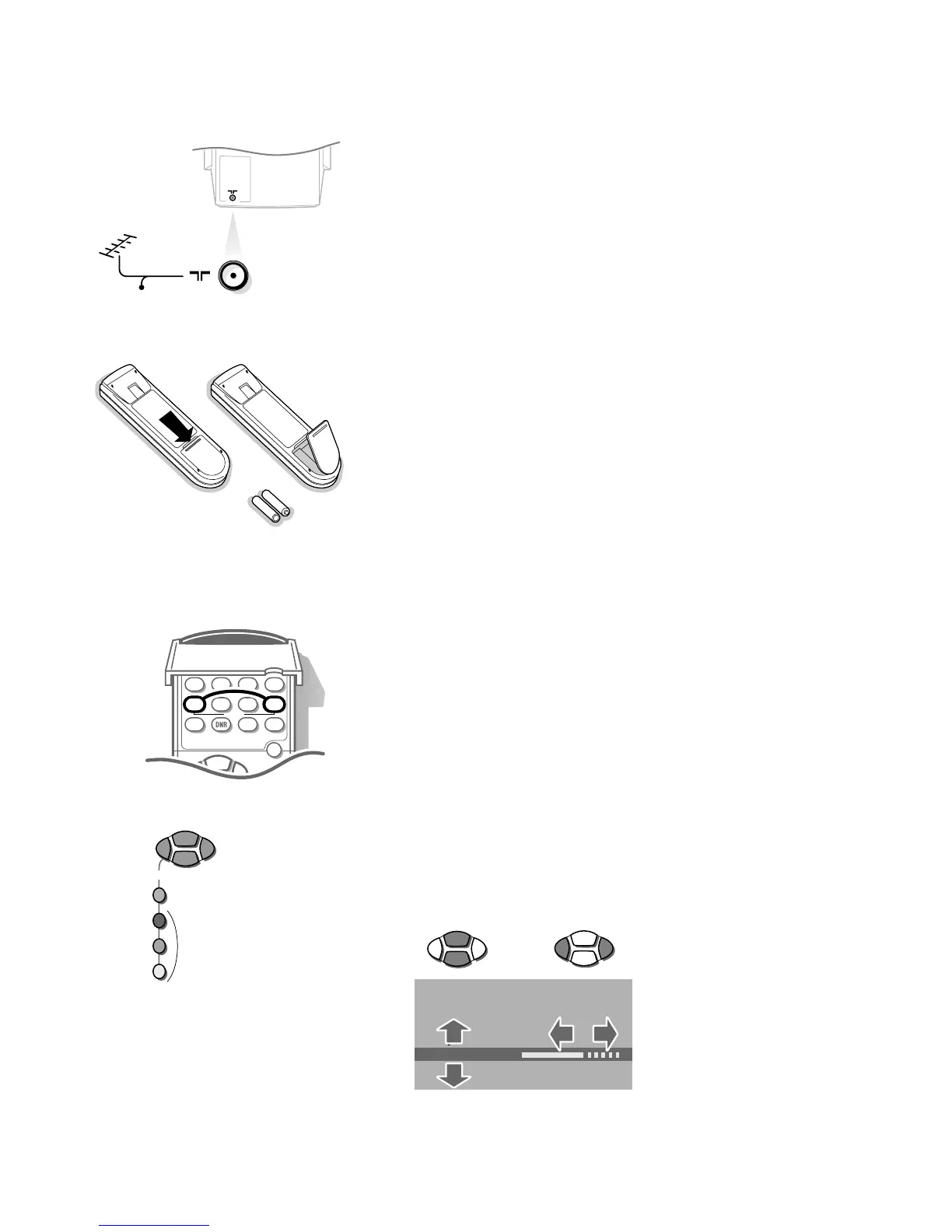 DNR