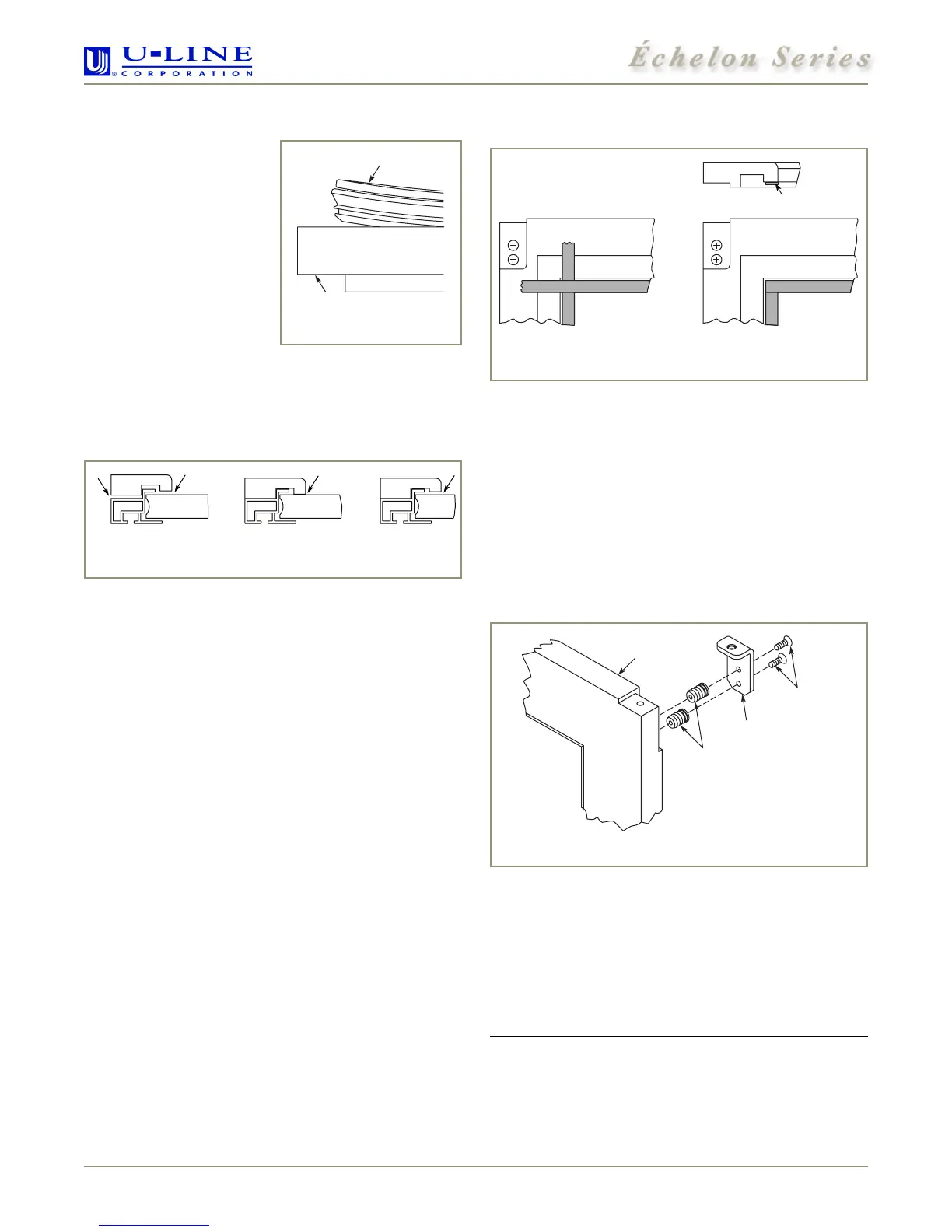 U-LINE
CORPORATION

Échelon Series