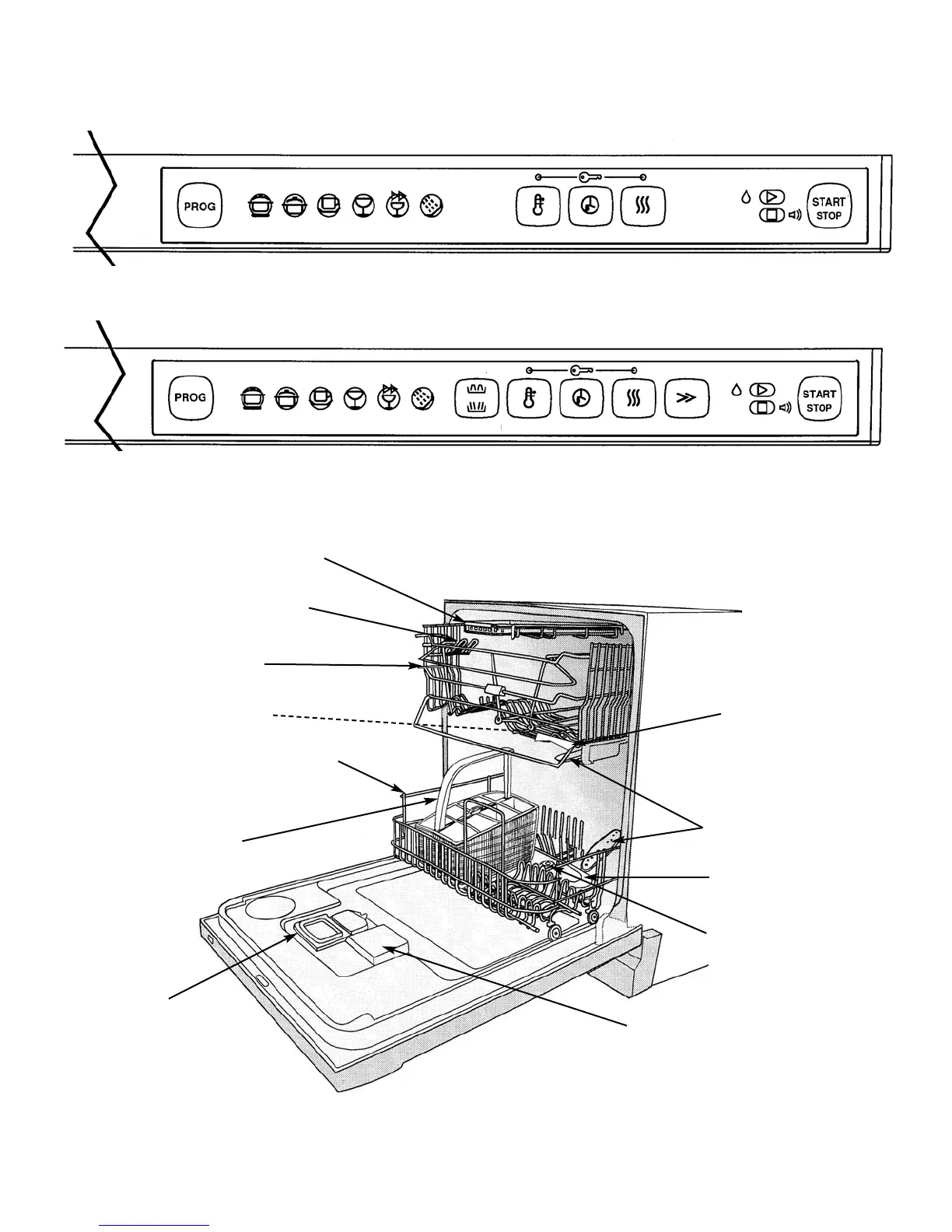 PROG

START
STOP

PROG

START
STOP