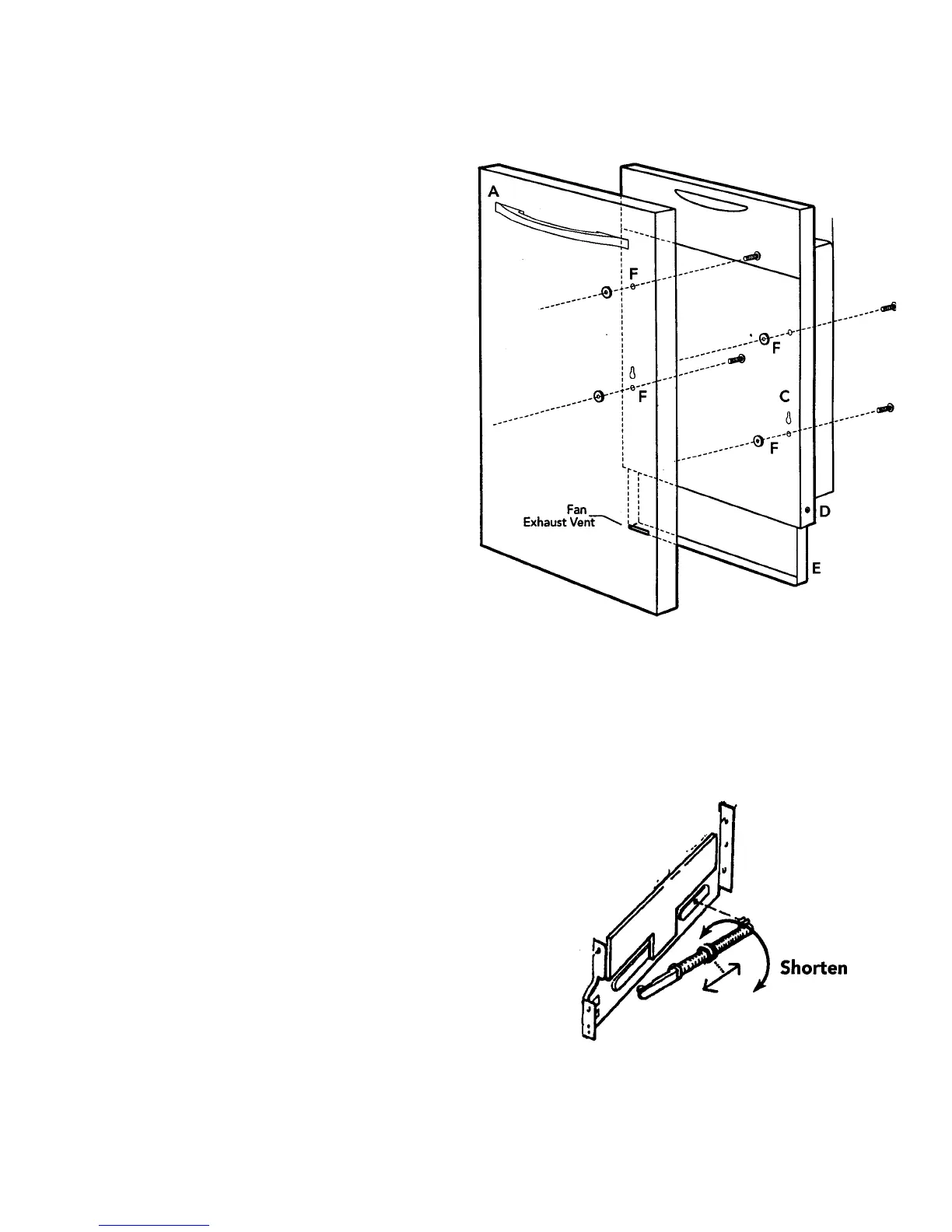 A

F

F

F

C

F

Fan
Exhaust Vent

D

E

Shorten