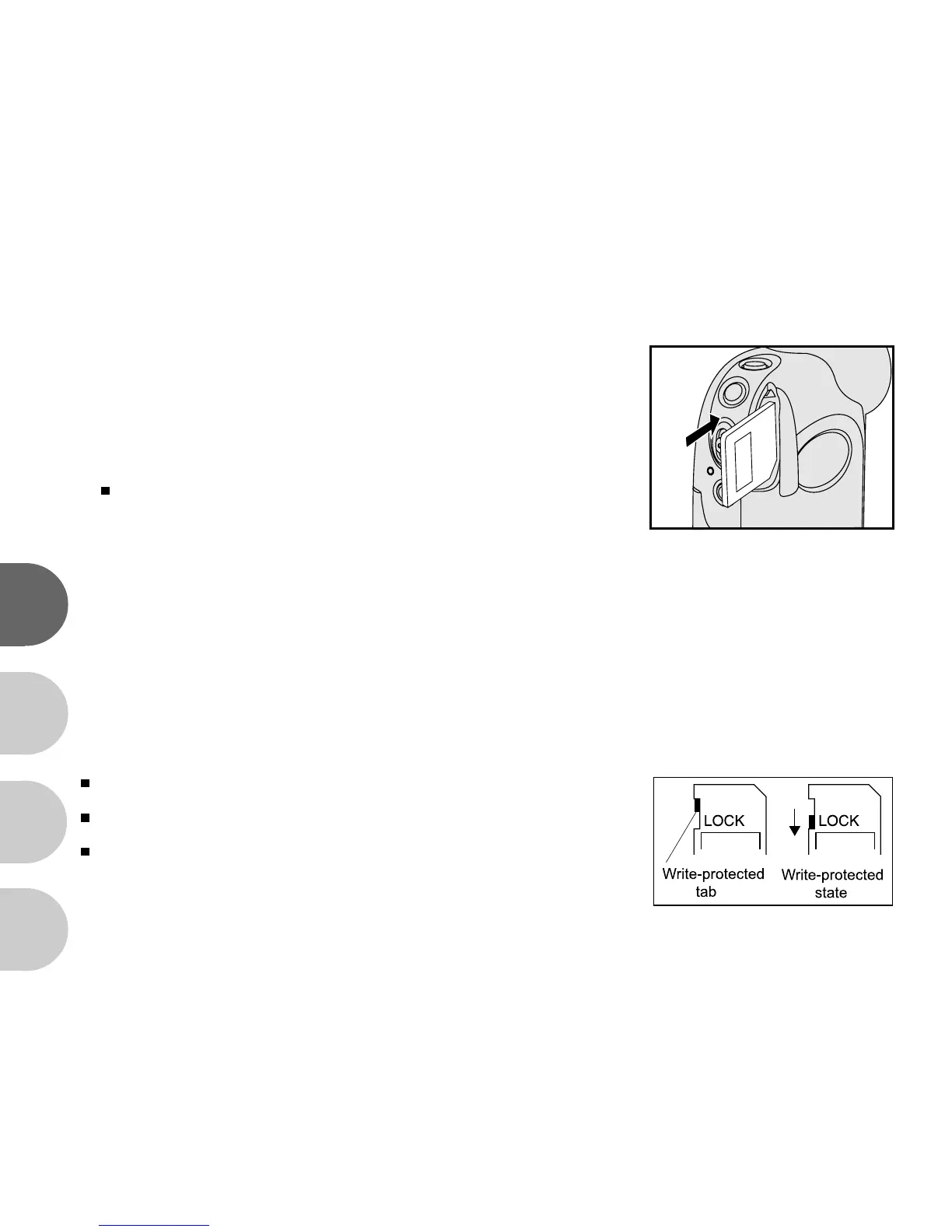 LOCK

LOCK

Write-protected tab

Write-protected state