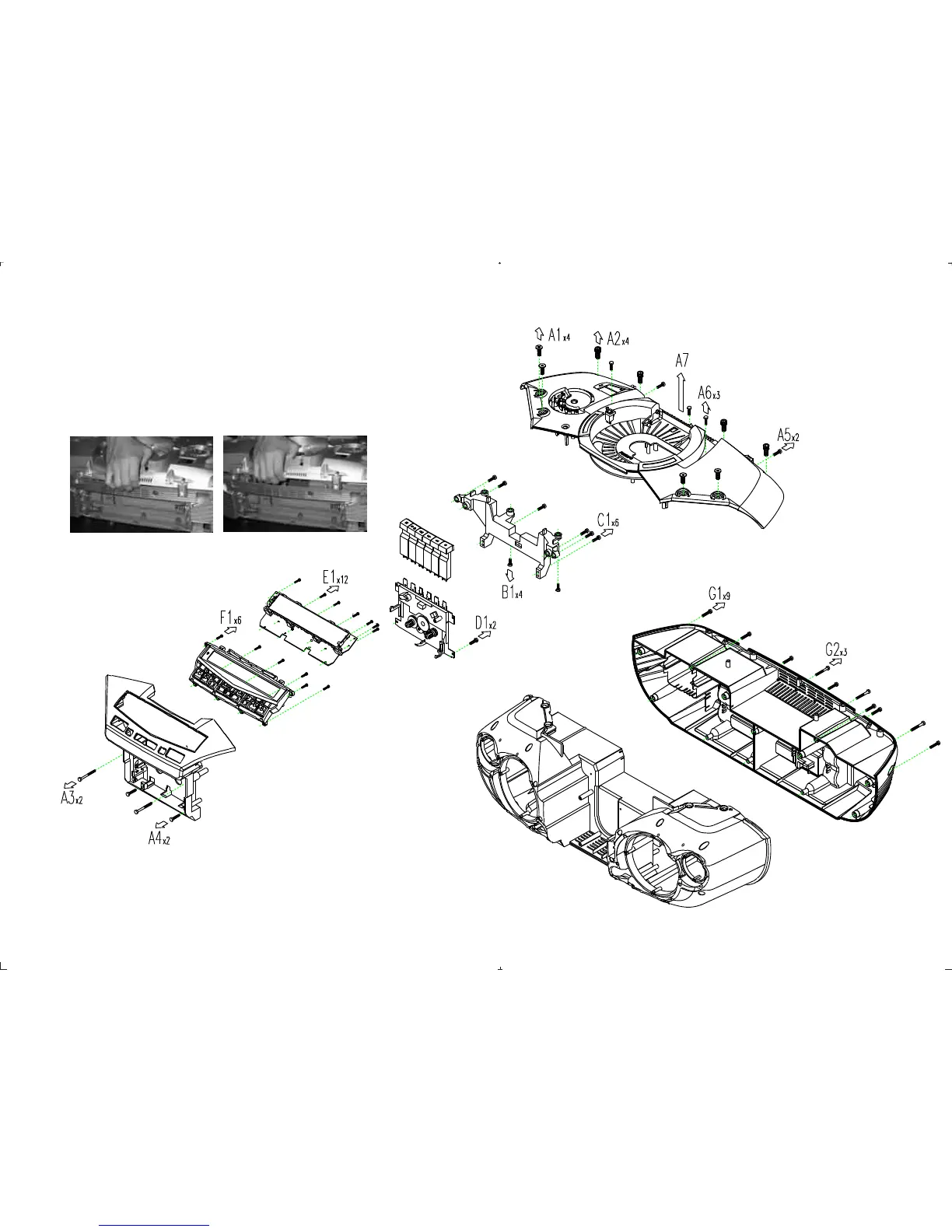 A1x4

A2x4

A7

A6x3

A5x2

C1x6

B1x4

E1x12

F1x6

D1x2

G1x9

G2x3

A3x2

A4x2