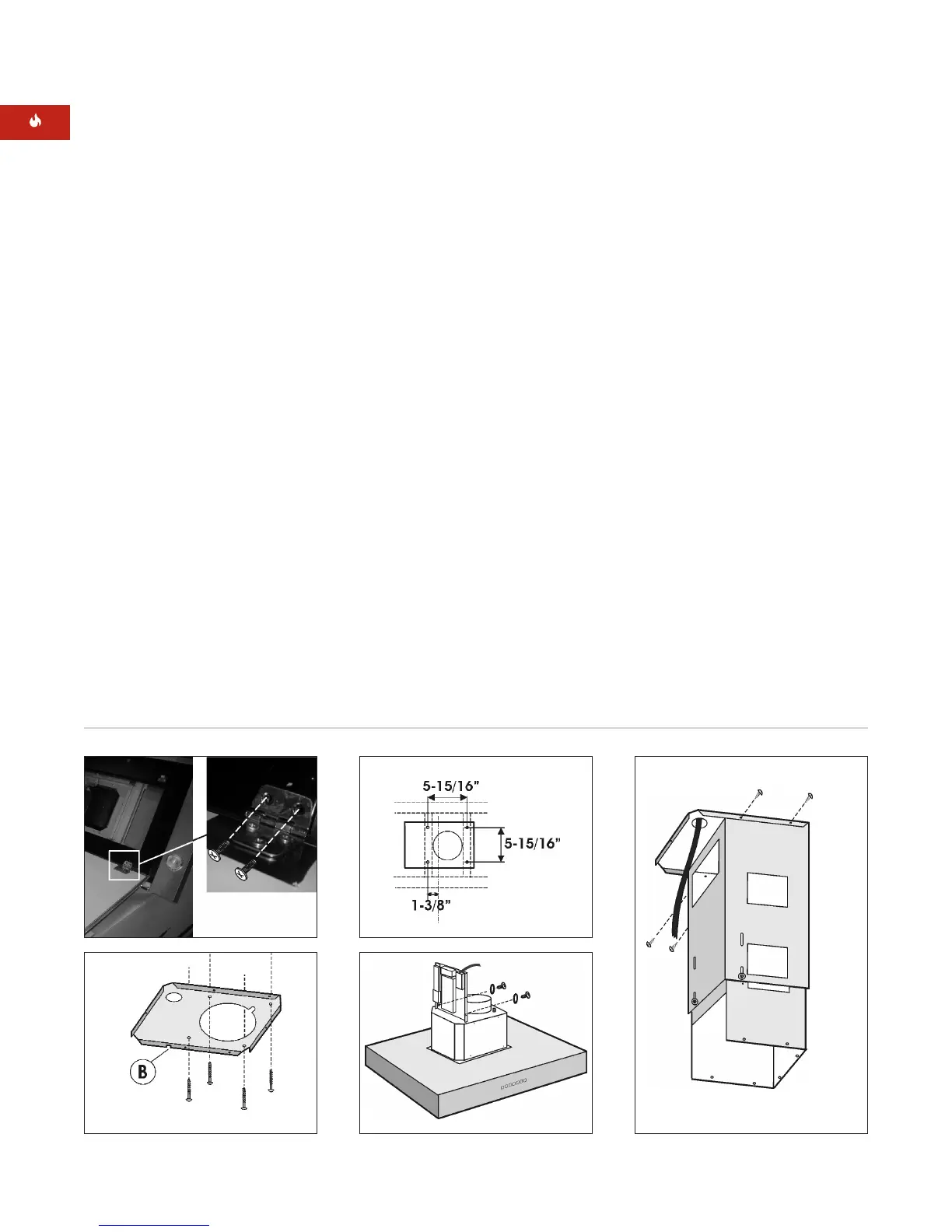 5-15/16"

5-15/16"

1-3/8"

B