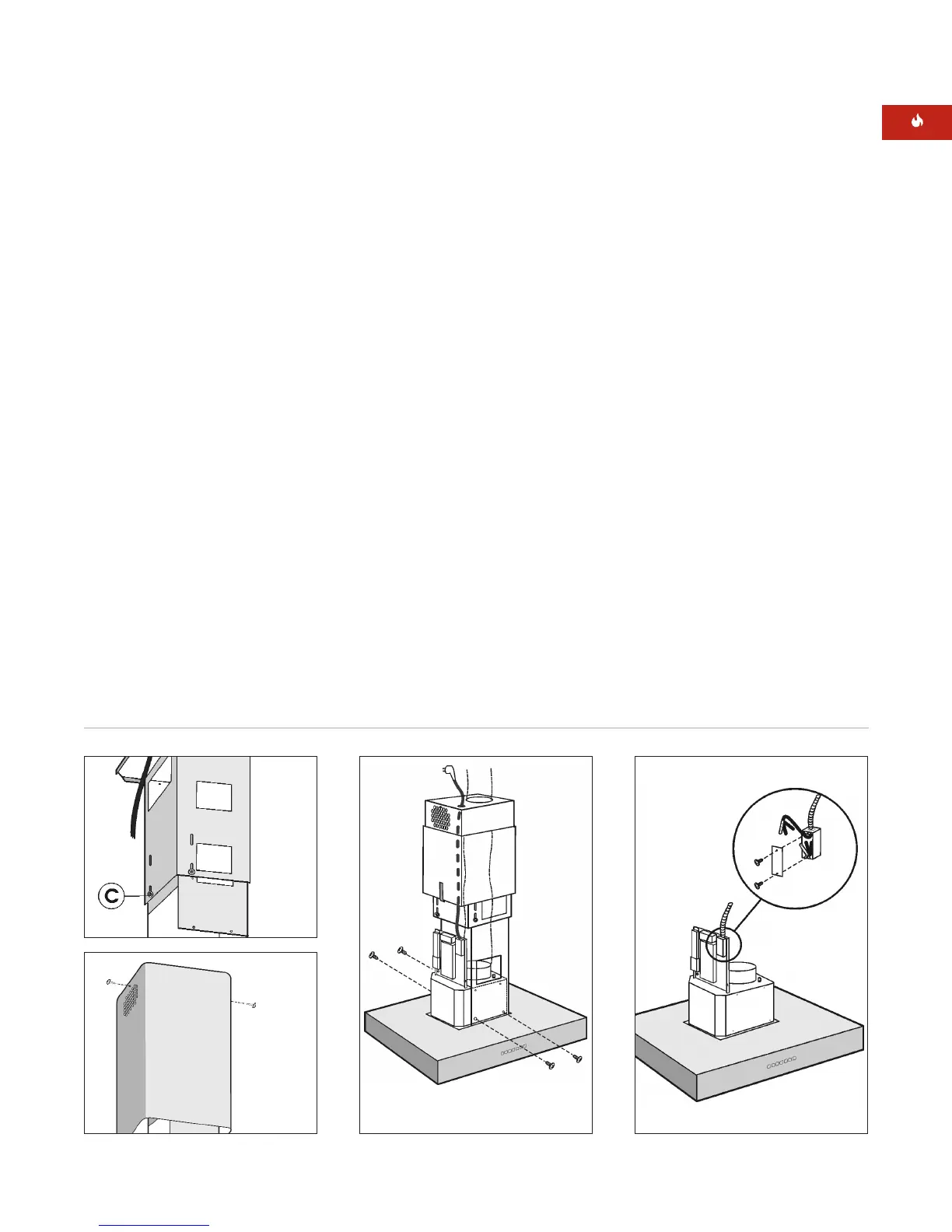 C