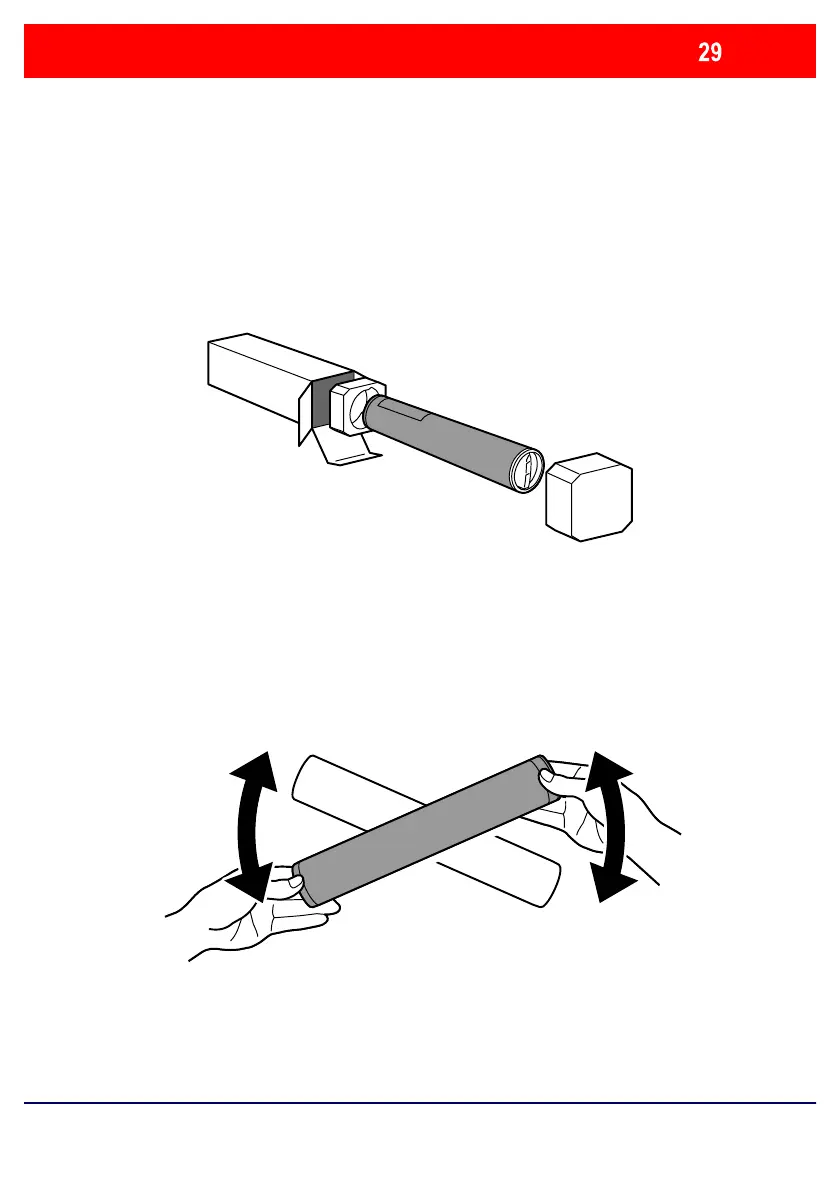 29