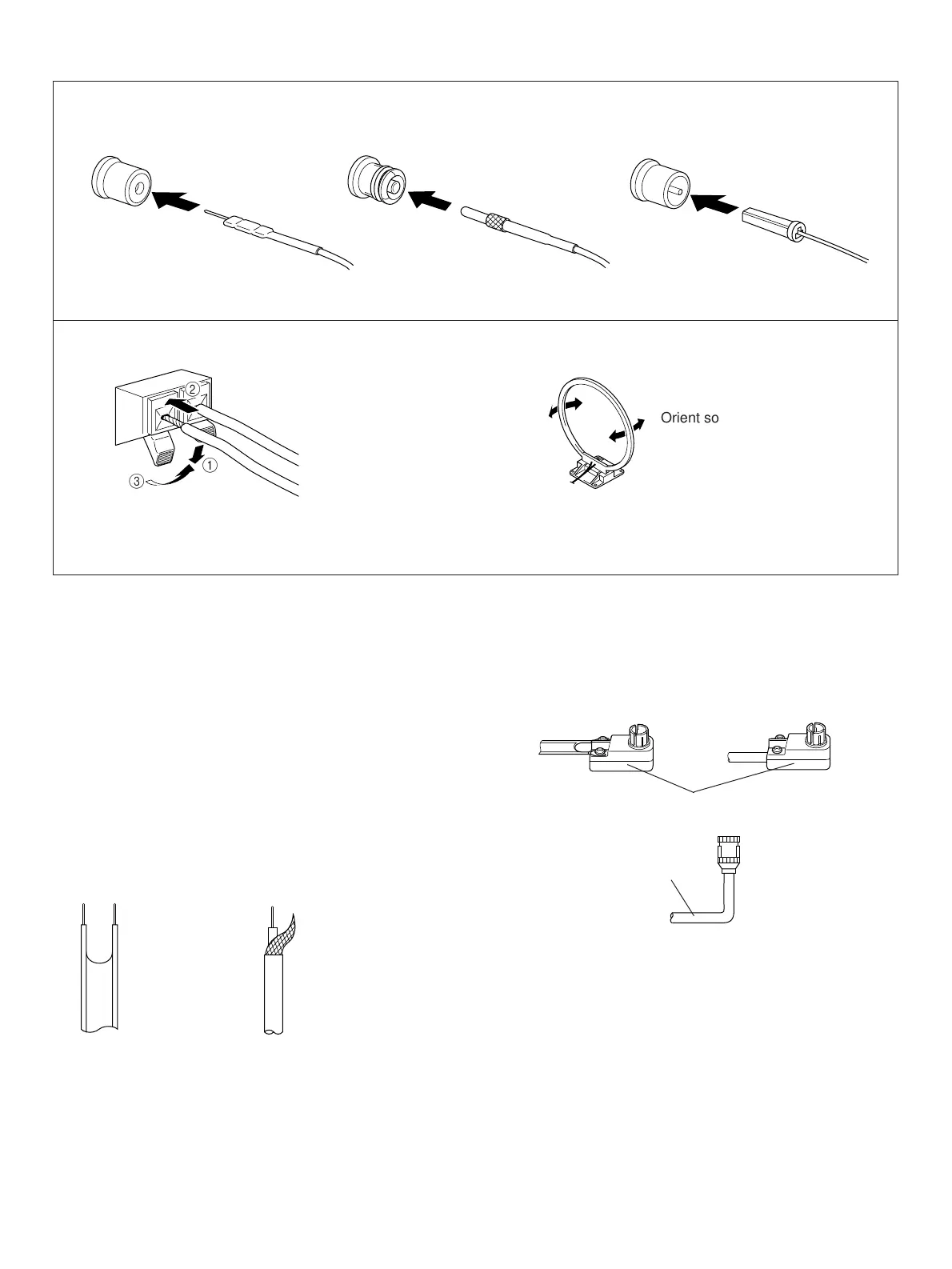 ②
①
③

Orient so