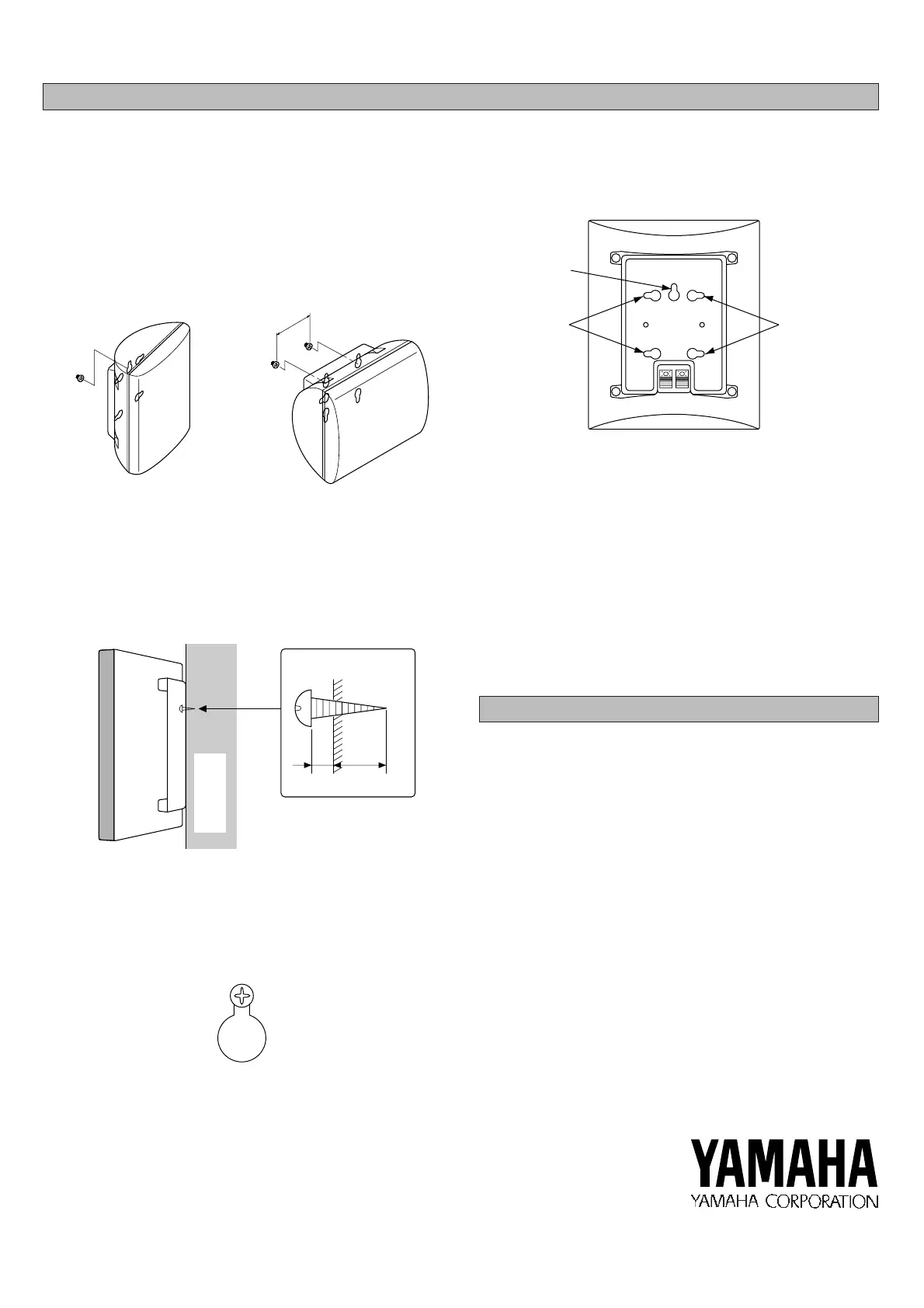 YAMAHA
YAMAHA CORPORATION