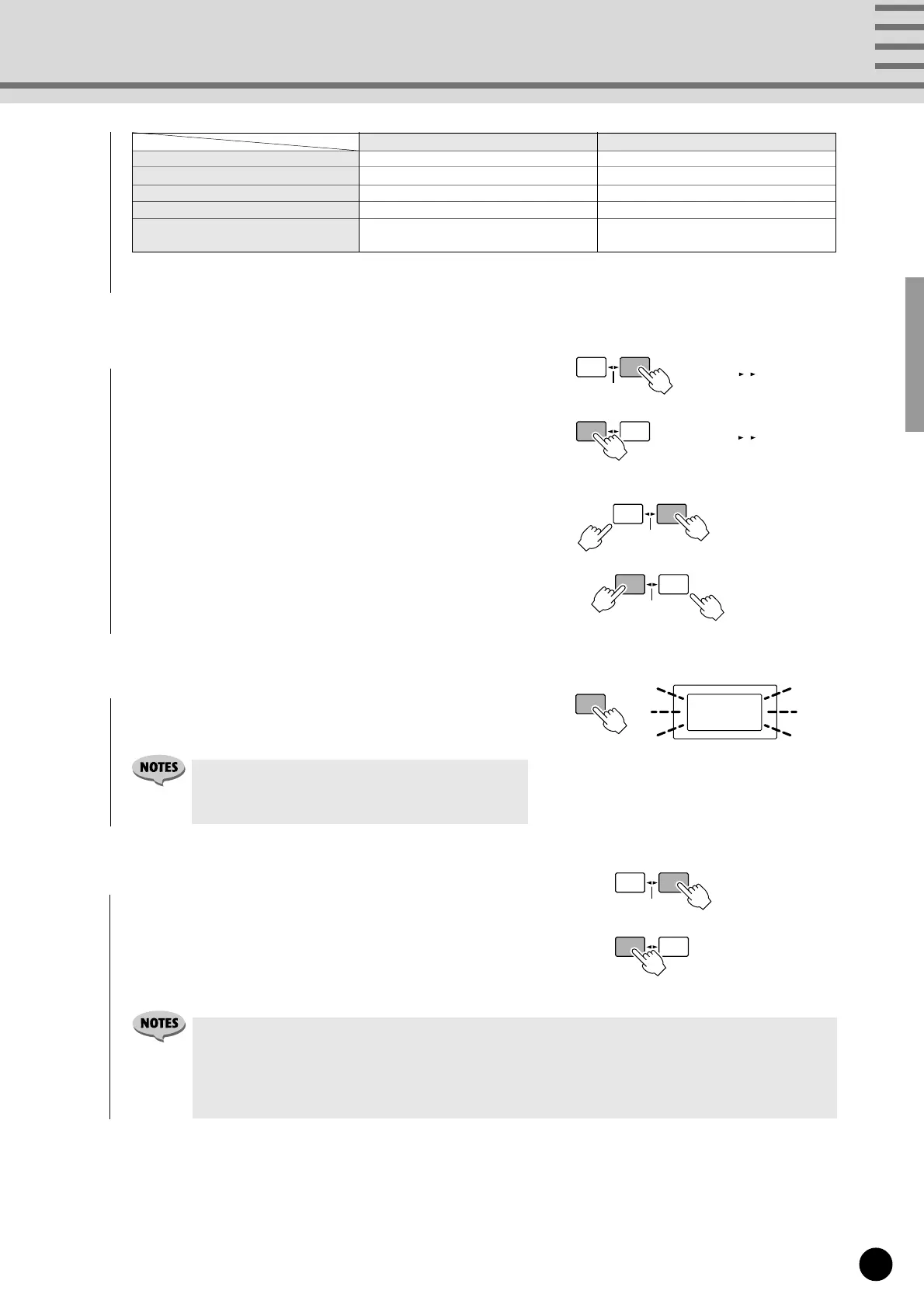 NOTES

NOTES