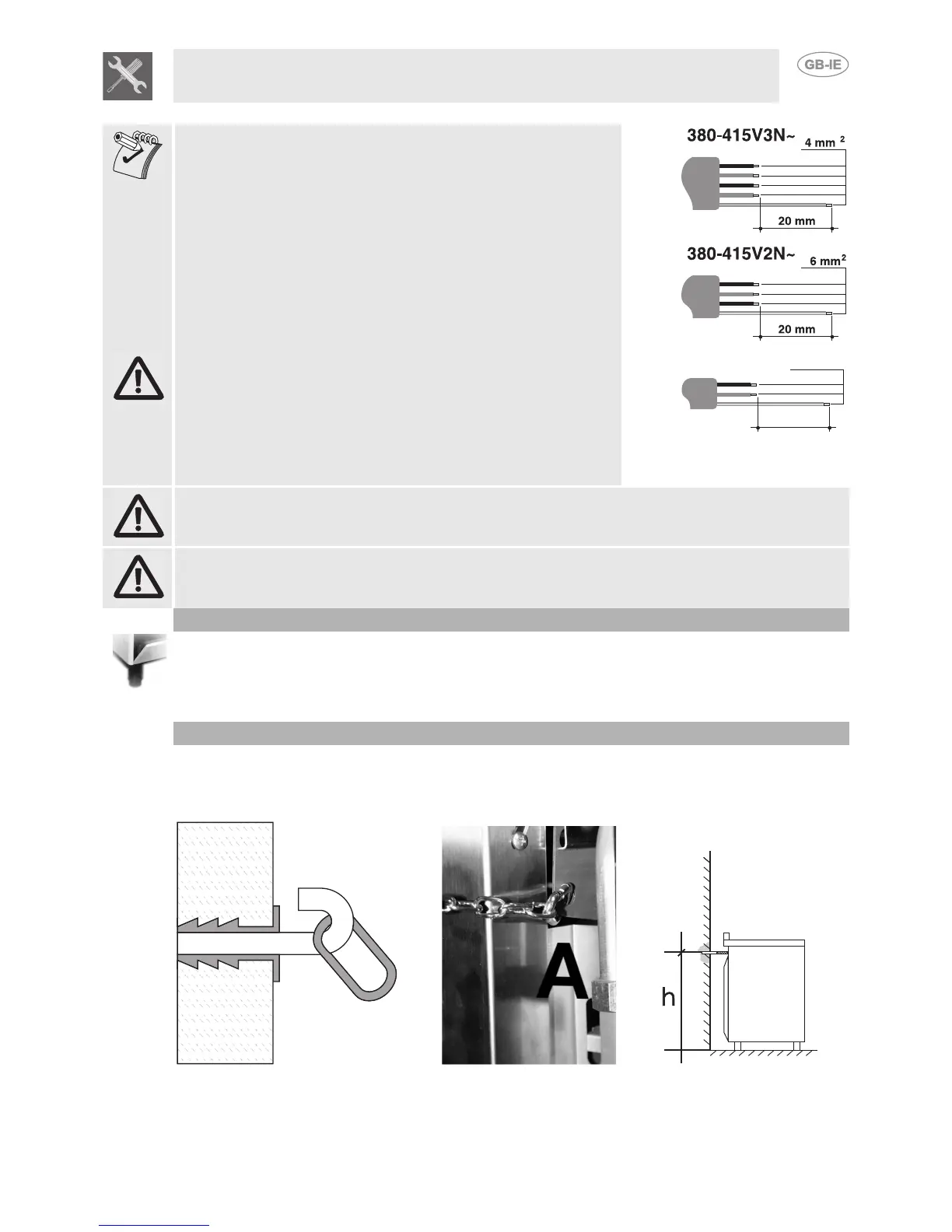 GB-IE

380-415V3N~ 4 mm $^2$

20 mm

380-415V2N~ 6 mm$^2$

20 mm

A

h