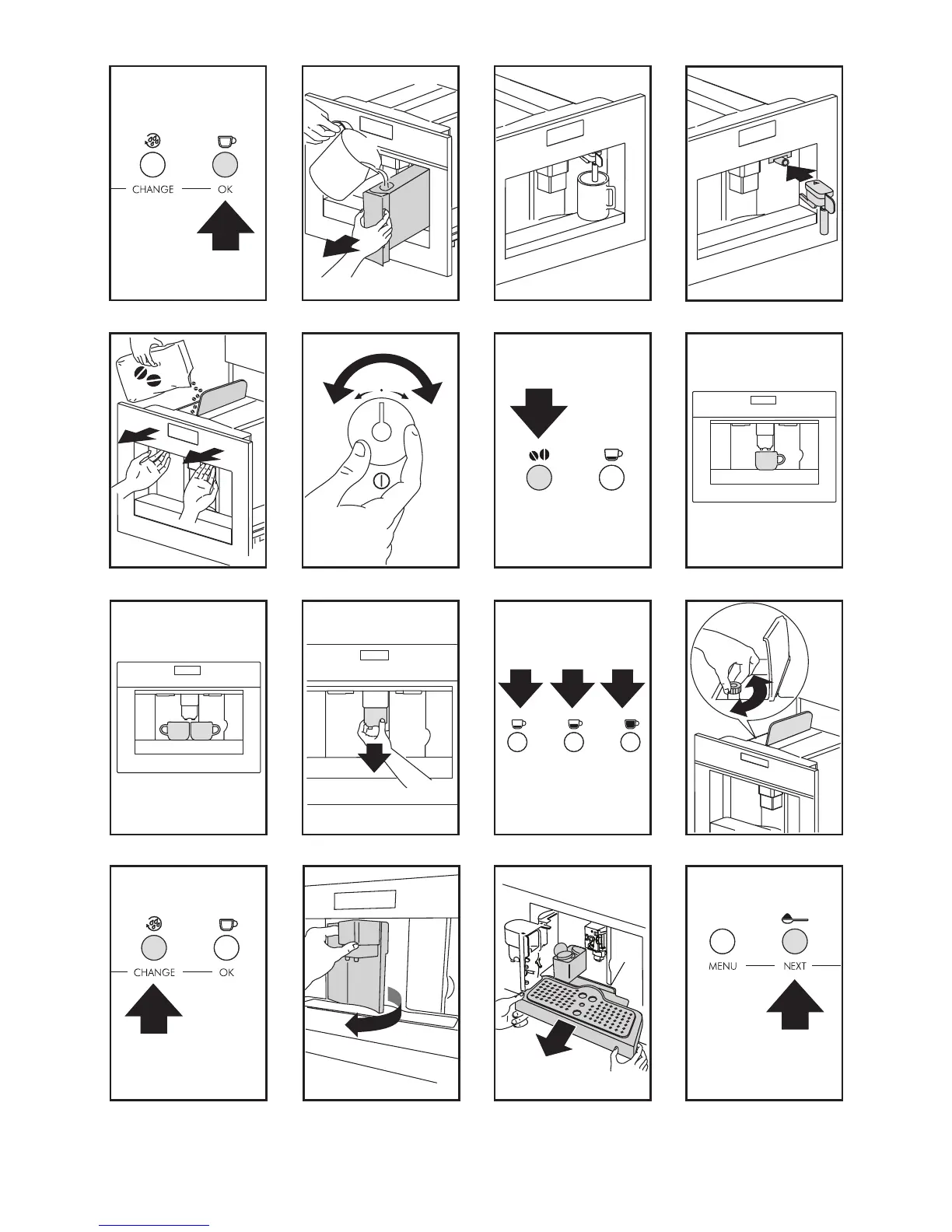 CHANGE OK

CHANGE OK

MENU NEXT