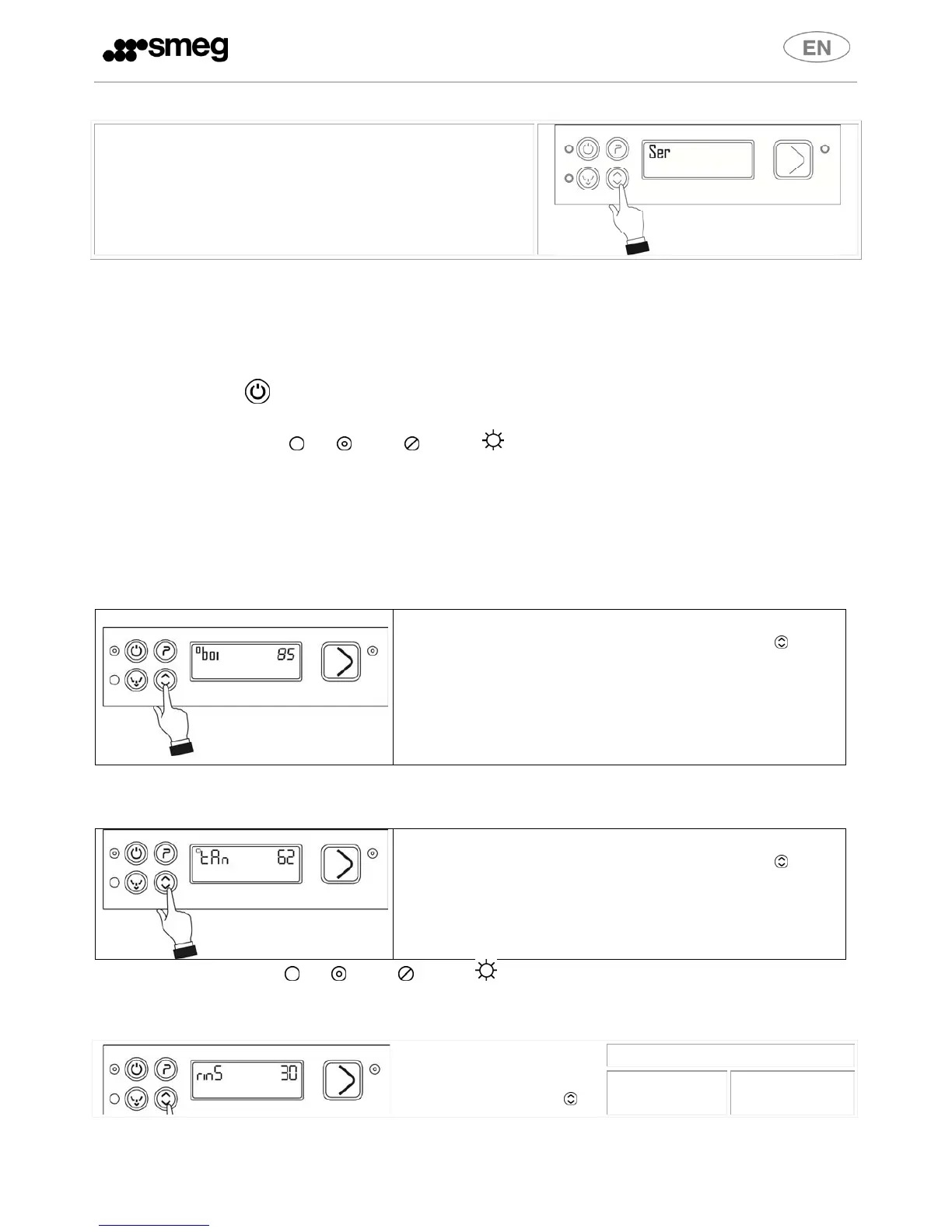 smeg

EN

Ser

°boi 85

°tAn 62

rinS 30