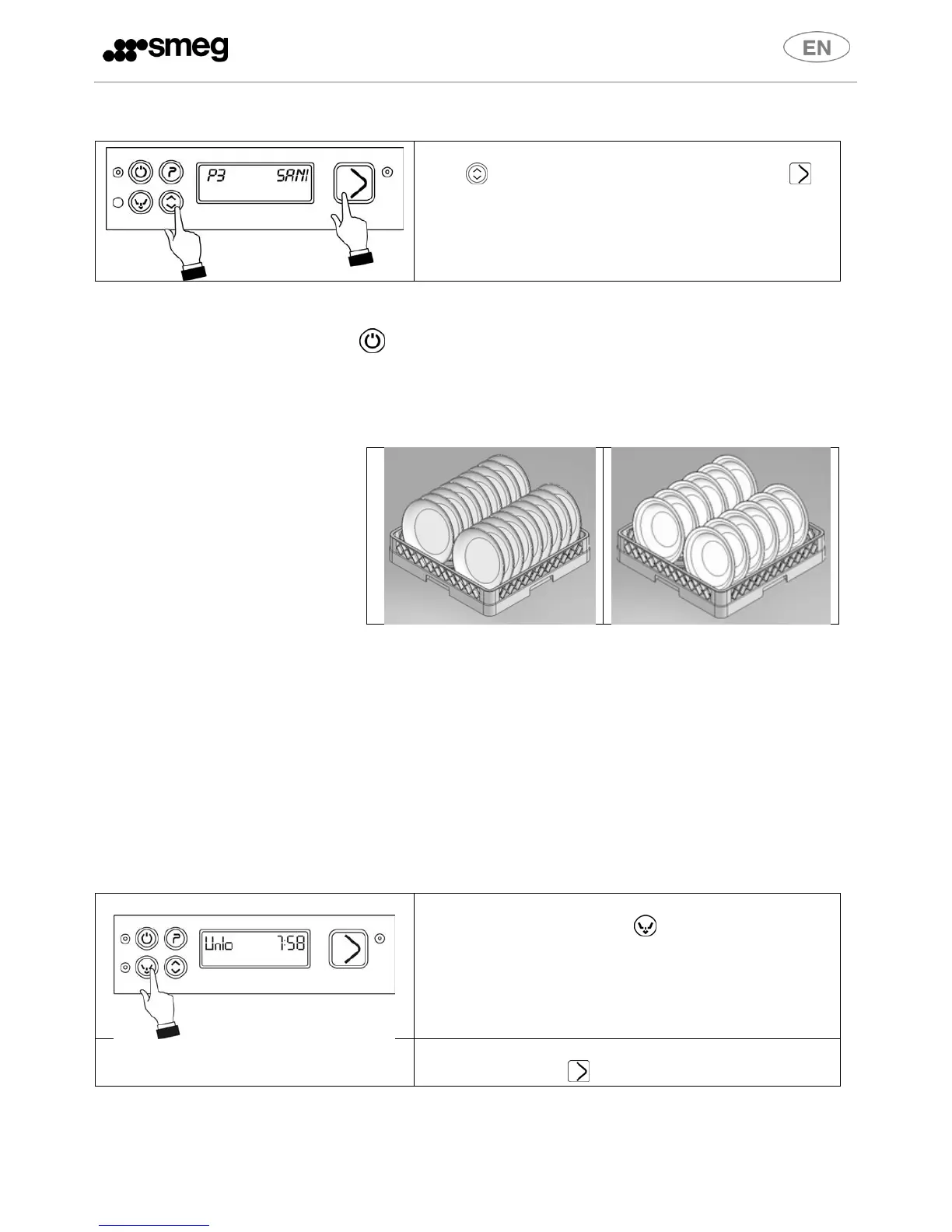 smeg

EN

P3 SANI

Unlo 7:58