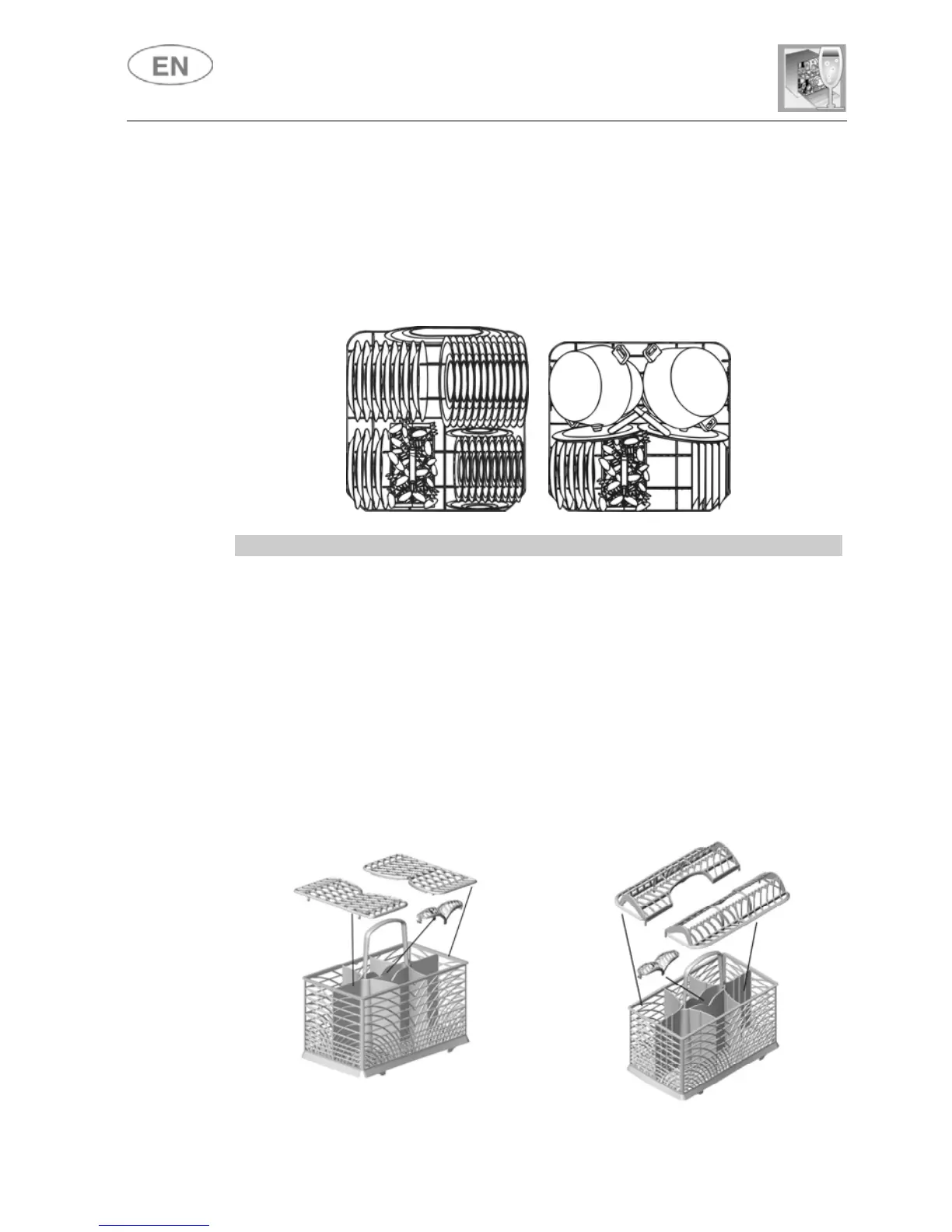 EN