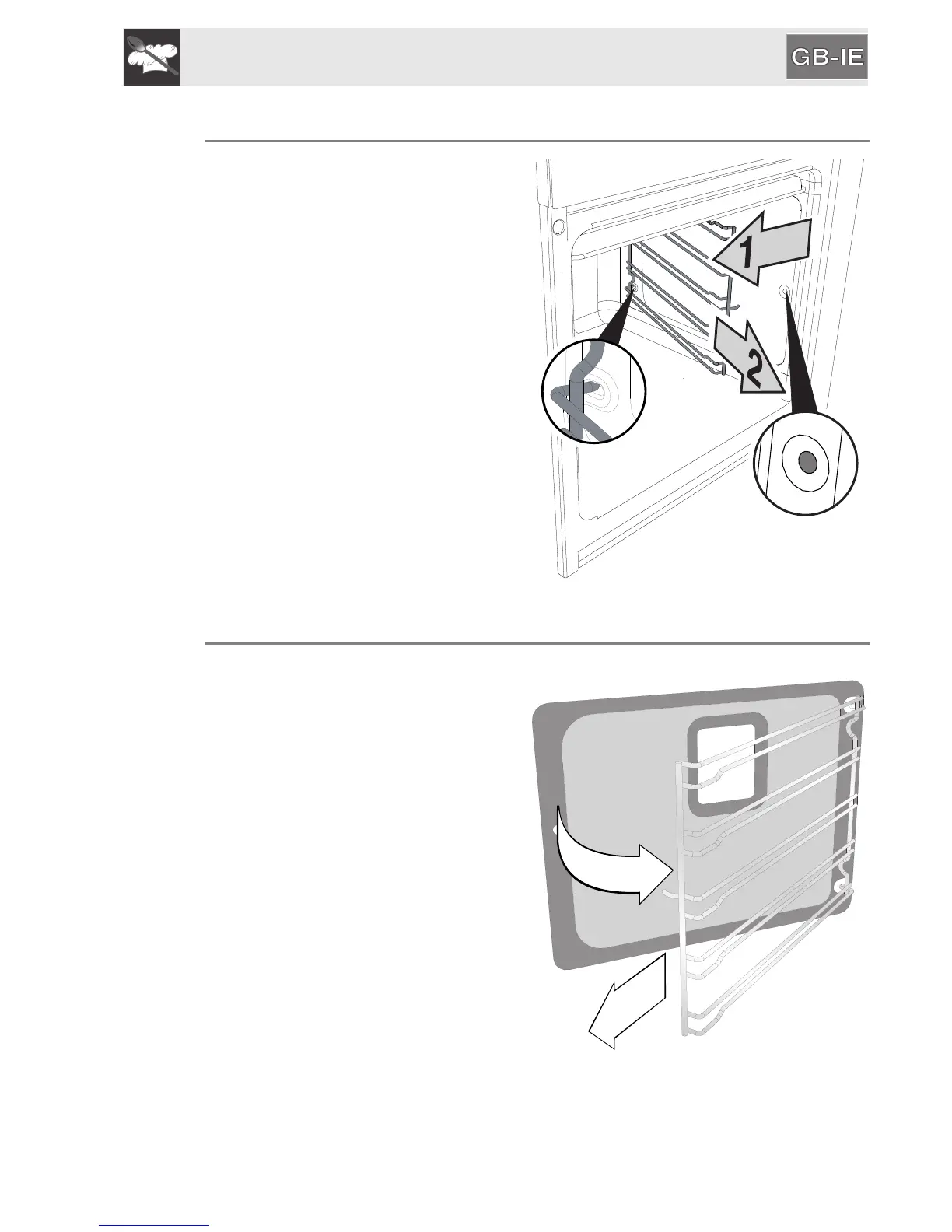 GB-IE

1

2