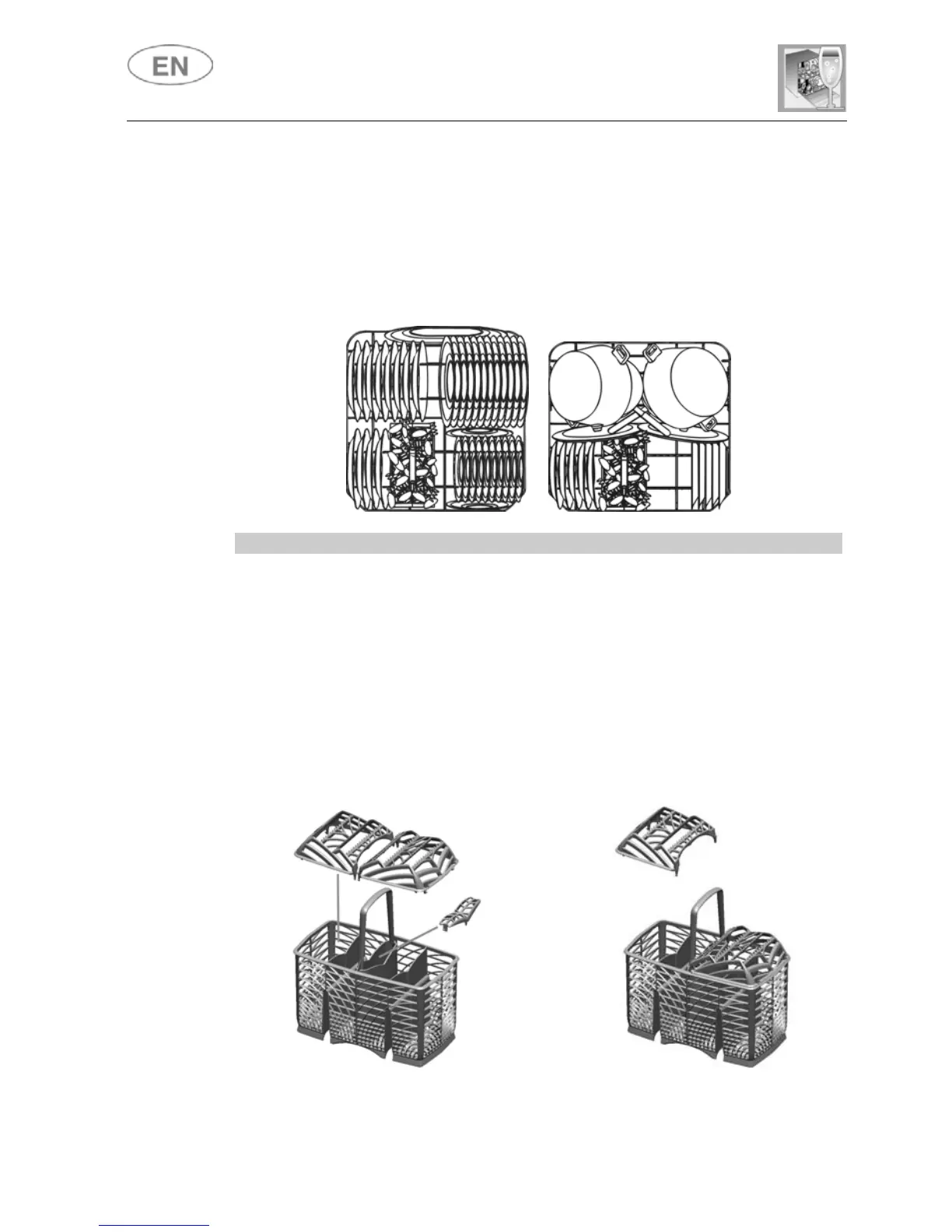 EN